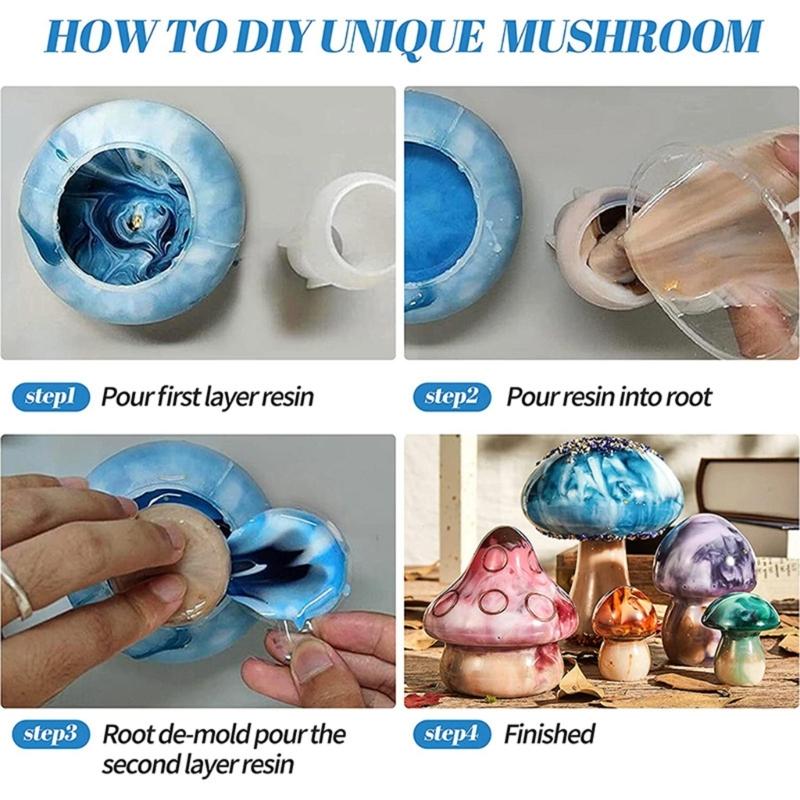 HOW TO DIY UNIQUE MUSHROOM

step1 Pour first layer resin

step2 Pour resin into root

step3 Root de-mold pour the second layer resin

step4 Finished