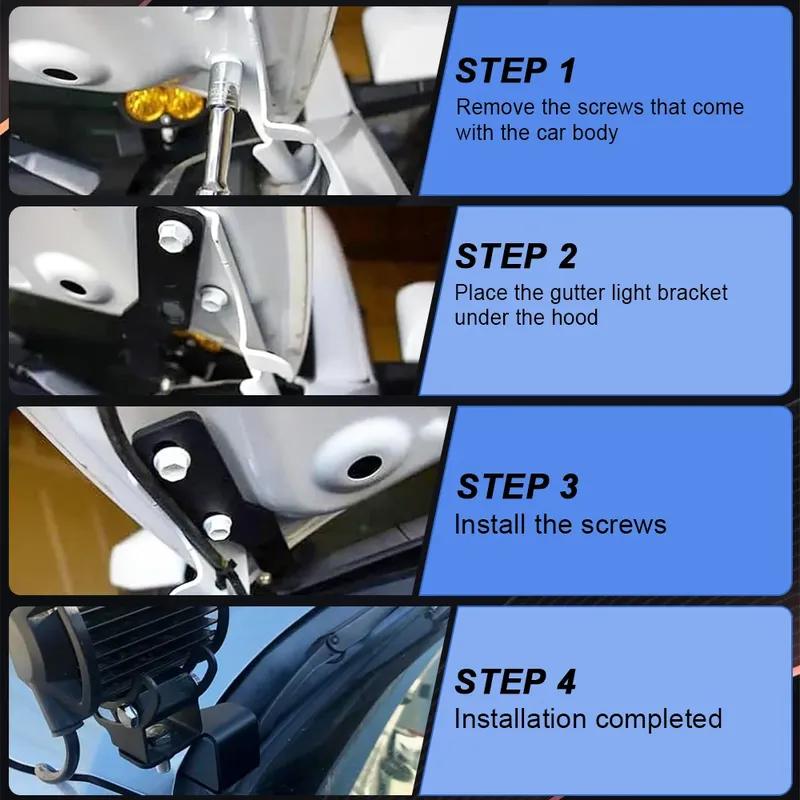 STEP 1
Remove the screws that come with the car body

STEP 2
Place the gutter light bracket under the hood

STEP 3
Install the screws

STEP 4
Installation completed