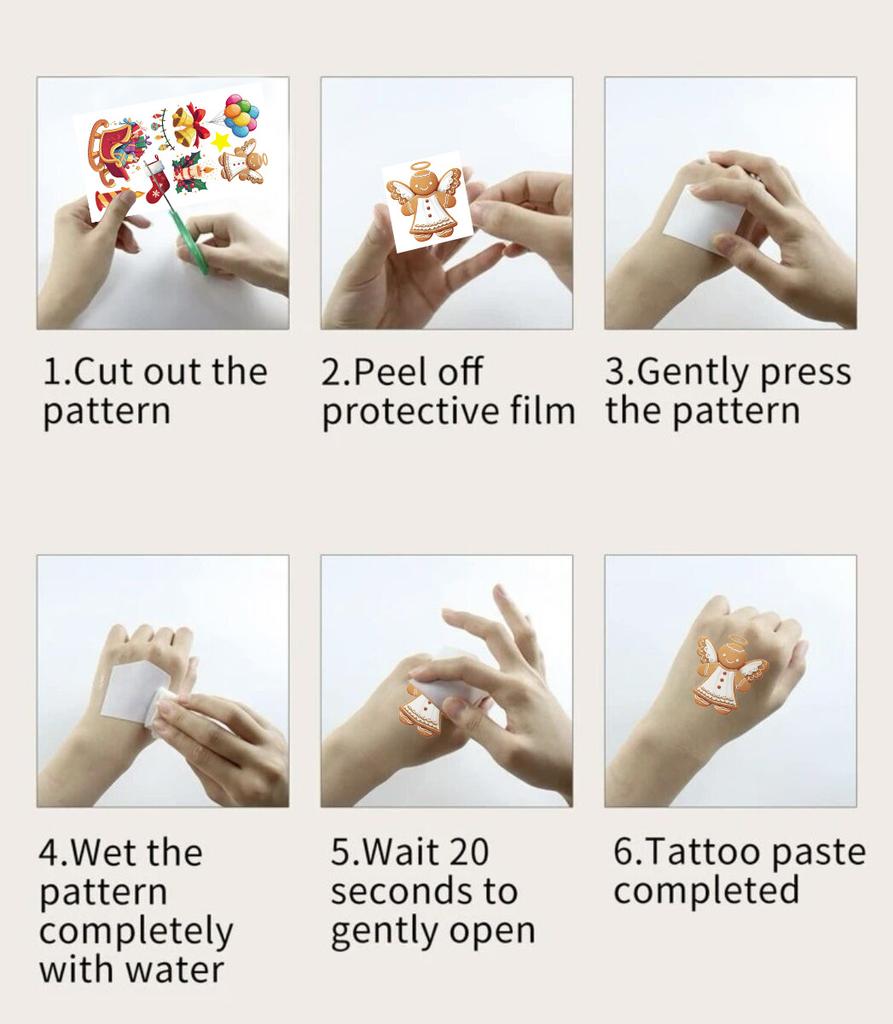 1.Cut out the pattern

2.Peel off protective film

3.Gently press the pattern

4.Wet the pattern completely with water

5.Wait 20 seconds to gently open

6.Tattoo paste completed