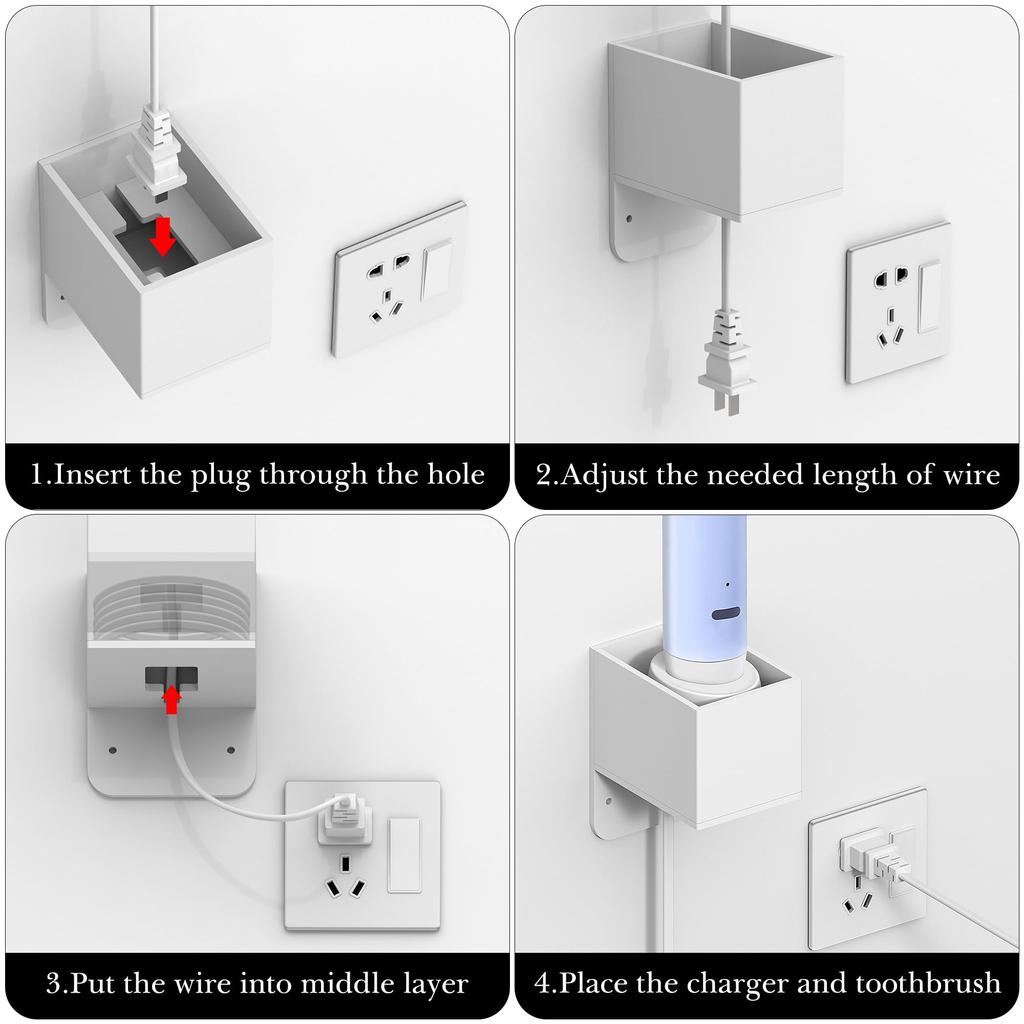 1.Insert the plug through the hole

2.Adjust the needed length of wire

3.Put the wire into middle layer

4.Place the charger and toothbrush