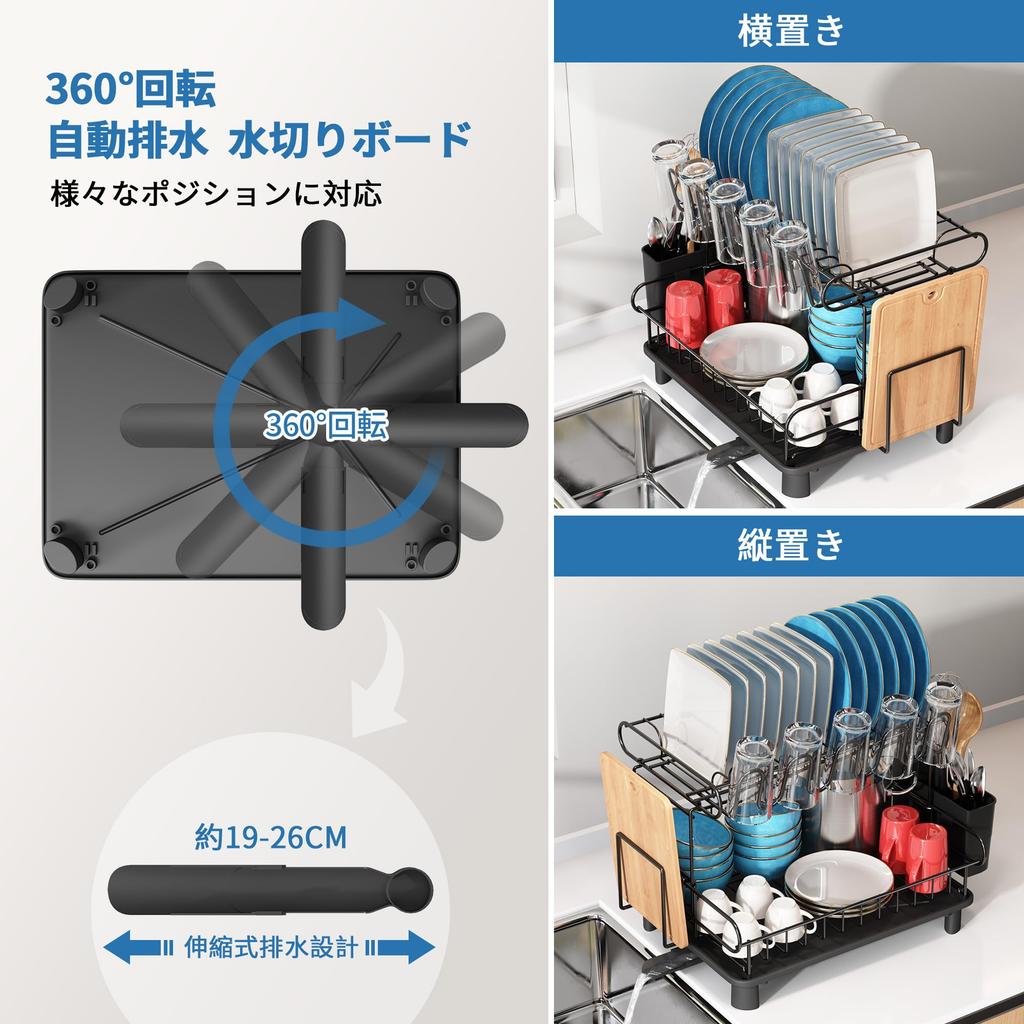 360°回転
自動排水 水切りボード
様々なポジションに対応

360°回転

約19-26CM

伸縮式排水設計

横置き

縦置き