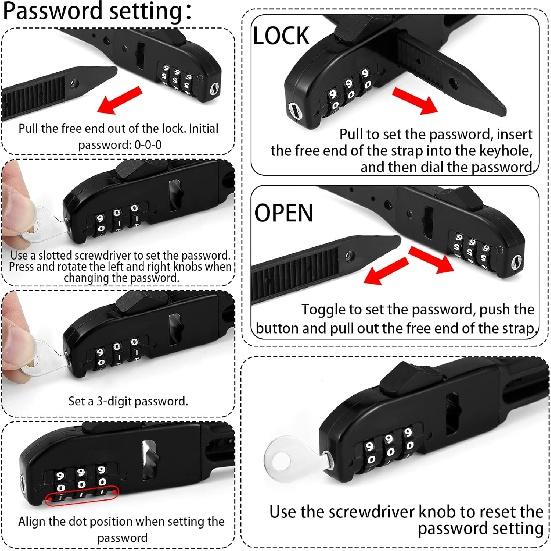 Password setting:

Pull the free end out of the lock. Initial password: 0-0-0

Use a slotted screwdriver to set the password. Press and rotate the left and right knobs when changing the password.

Set a 3-digit password.

Align the dot position when setting the password

LOCK

Pull to set the password, insert the free end of the strap into the keyhole, and then dial the password.

OPEN

Toggle to set the password, push the button and pull out the free end of the strap.

Use the screwdriver knob to reset the password setting