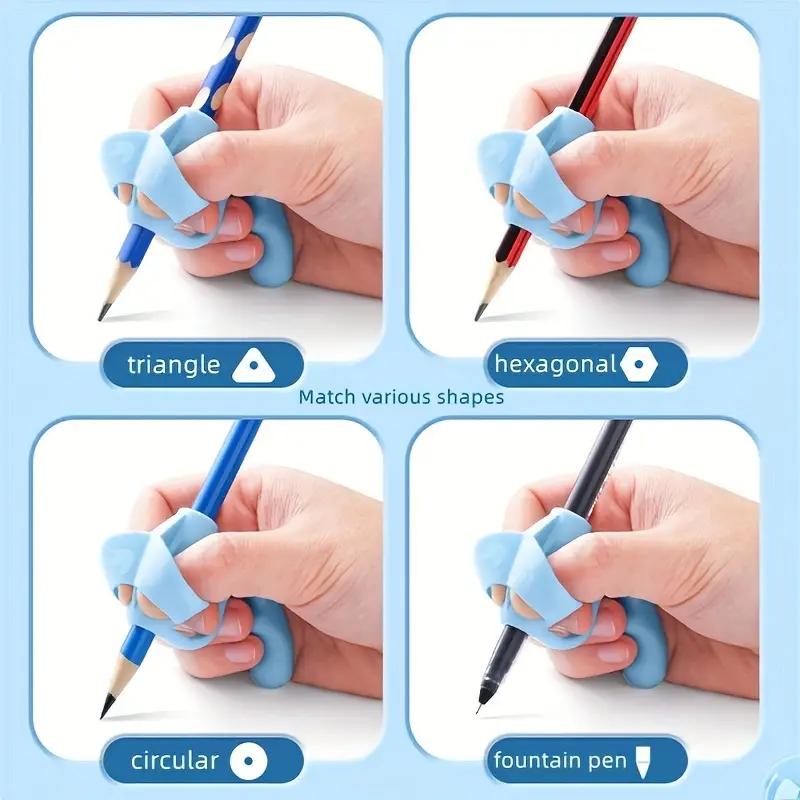 triangle

hexagonal

Match various shapes

circular

fountain pen