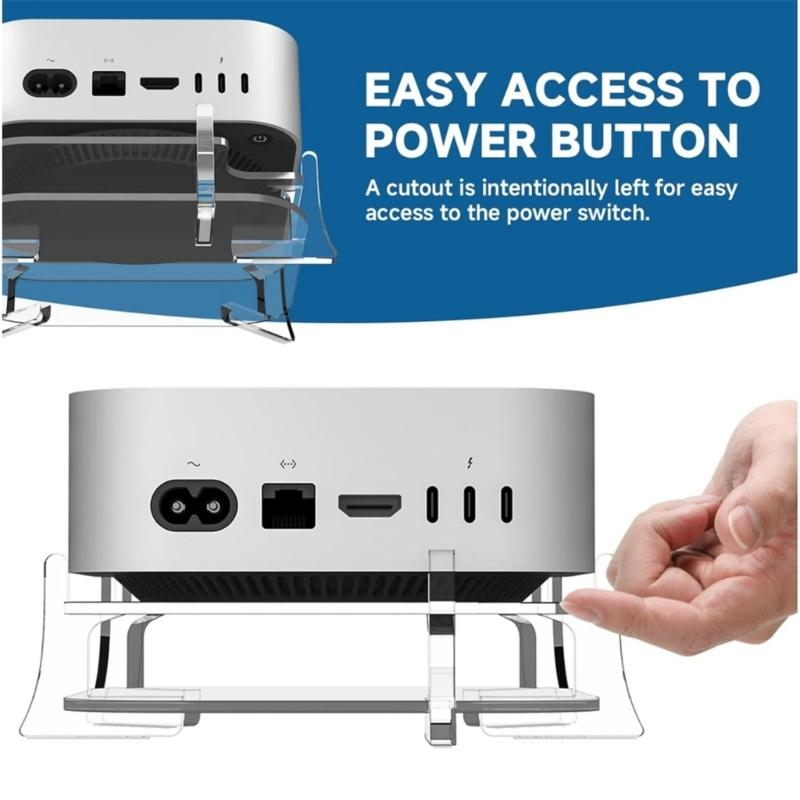 EASY ACCESS TO POWER BUTTON

A cutout is intentionally left for easy access to the power switch.