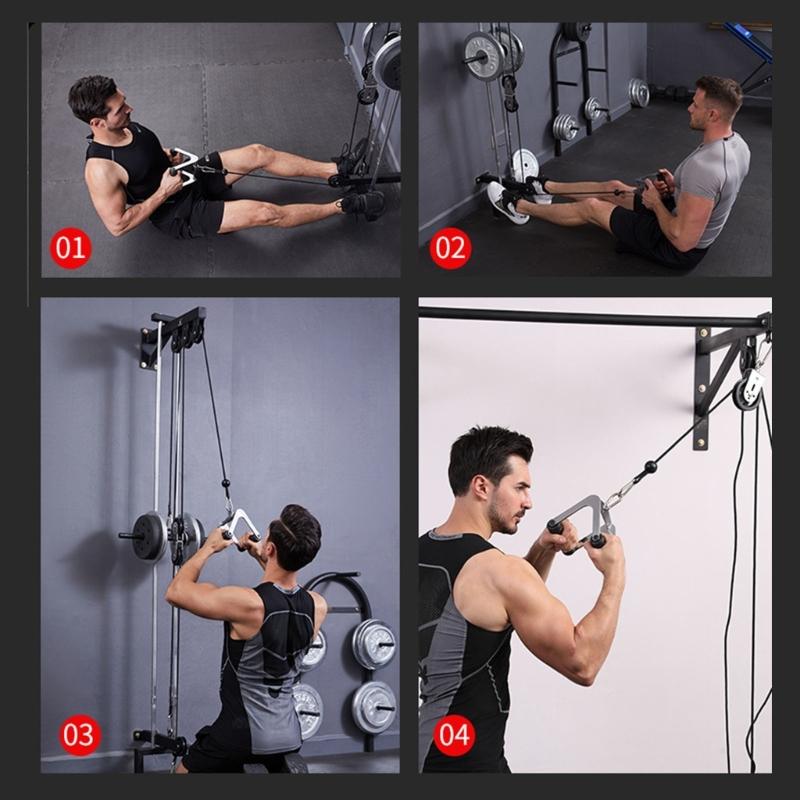 01

02

03

04