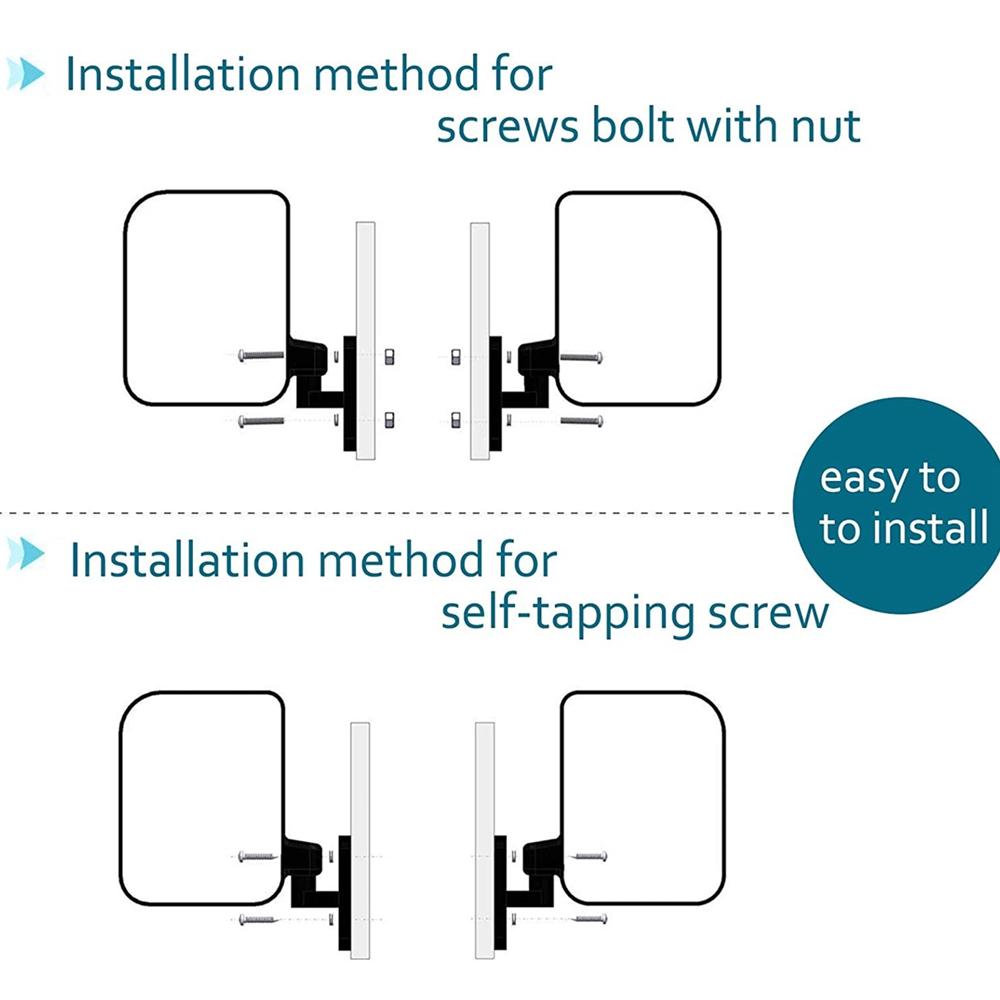 Installation method for screws bolt with nut

easy to to install

Installation method for self-tapping screw