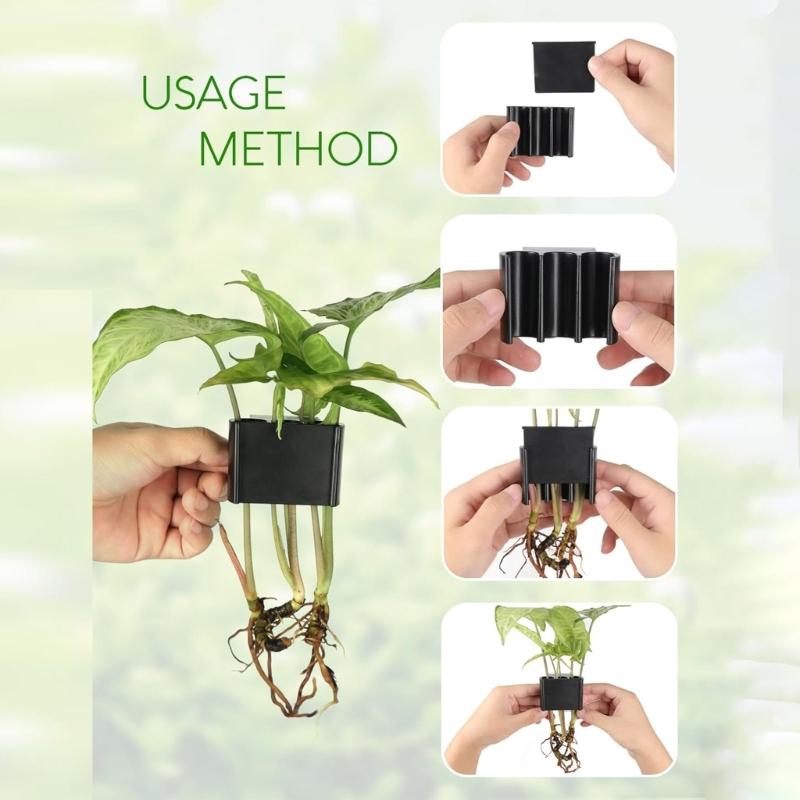 USAGE
METHOD