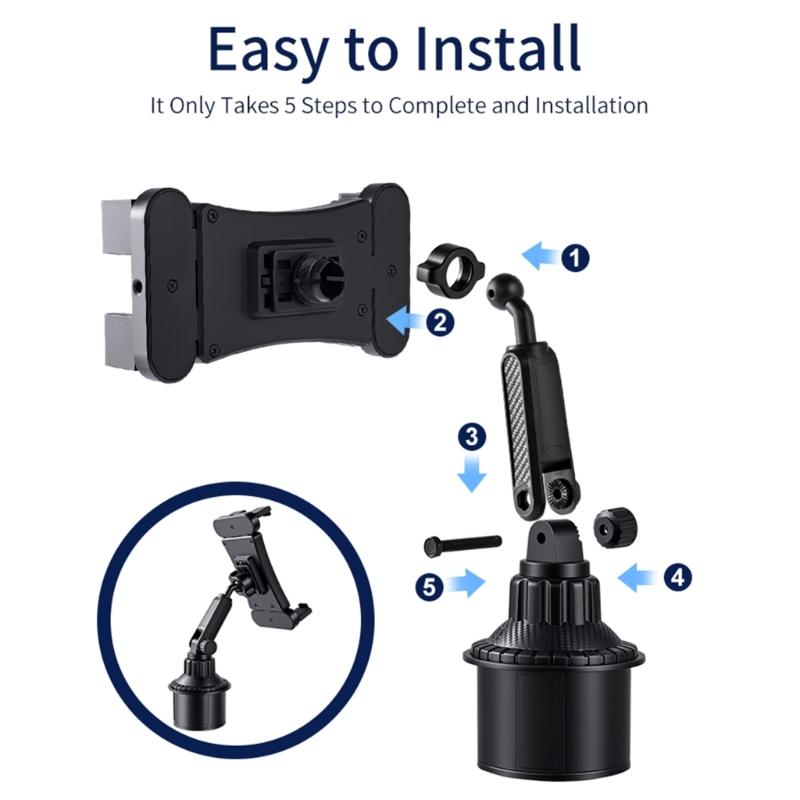 Easy to Install

It Only Takes 5 Steps to Complete and Installation

1

2

3

4

5