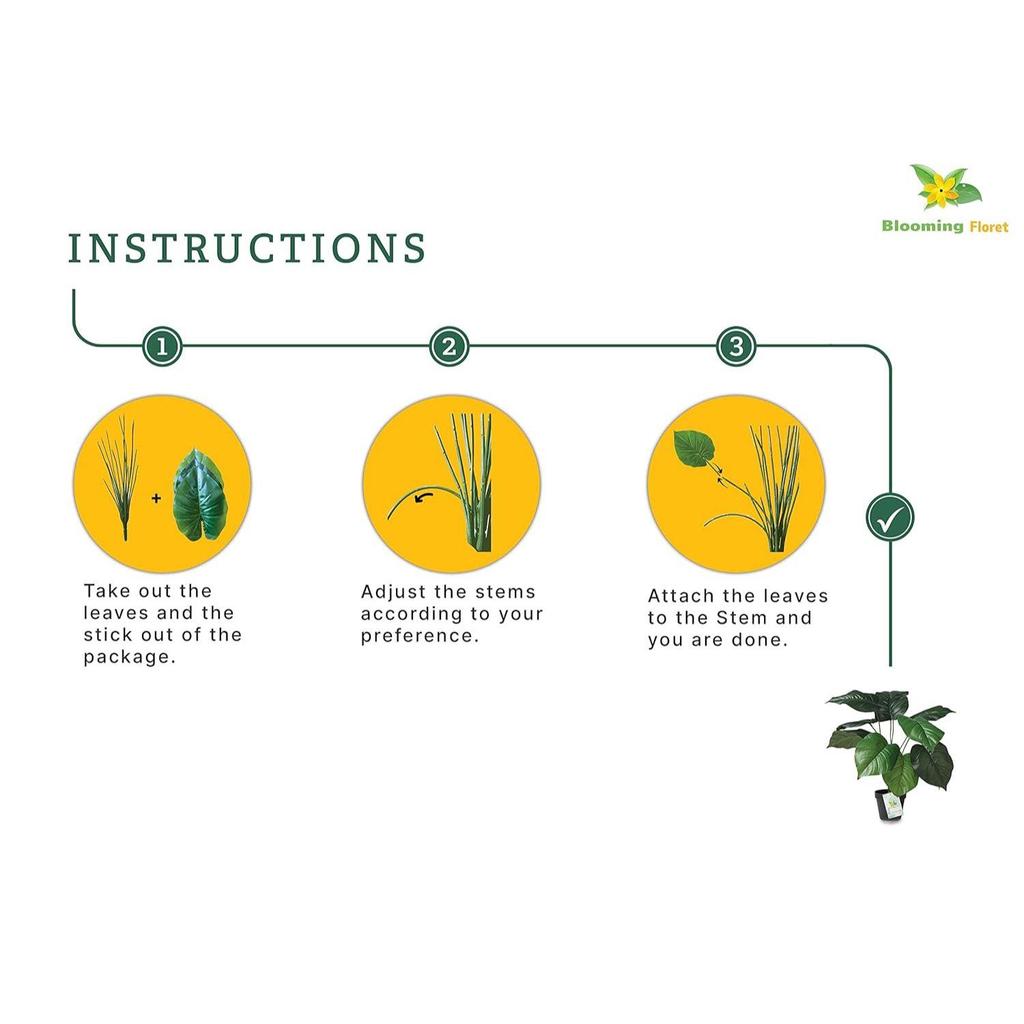 Blooming Floret

INSTRUCTIONS

1

2

3

+

Take out the leaves and the stick out of the package.

Adjust the stems according to your preference.

Attach the leaves to the Stem and you are done.