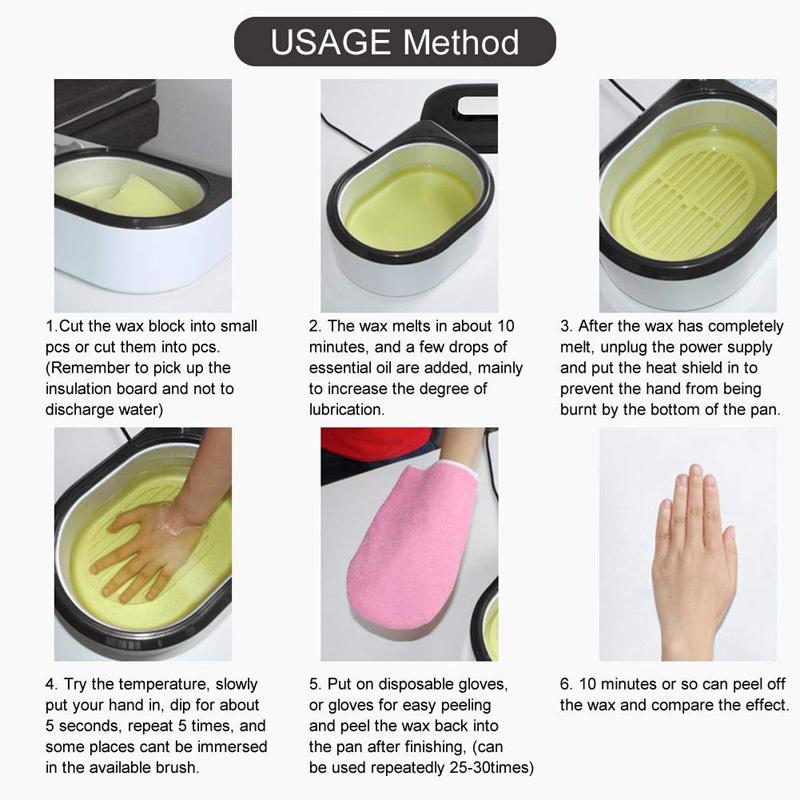 USAGE Method

1.Cut the wax block into small pcs or cut them into pcs. (Remember to pick up the insulation board and not to discharge water)

2. The wax melts in about 10 minutes, and a few drops of essential oil are added, mainly to increase the degree of lubrication.

3. After the wax has completely melt, unplug the power supply and put the heat shield in to prevent the hand from being burnt by the bottom of the pan.

4. Try the temperature, slowly put your hand in, dip for about 5 seconds, repeat 5 times, and some places cant be immersed in the available brush.

5. Put on disposable gloves, or gloves for easy peeling and peel the wax back into the pan after finishing, (can be used repeatedly 25-30times)

6. 10 minutes or so can peel off the wax and compare the effect.