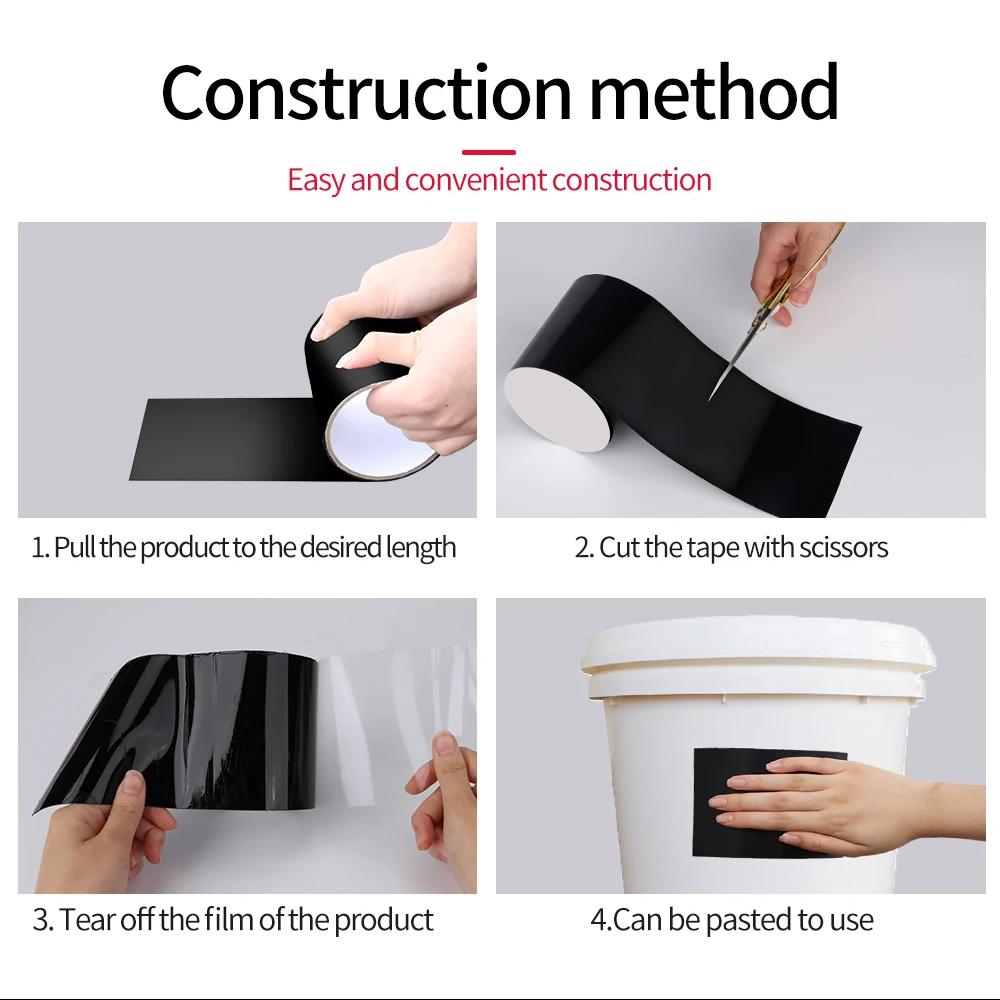 Construction method

Easy and convenient construction

1. Pull the product to the desired length

2. Cut the tape with scissors

3. Tear off the film of the product

4.Can be pasted to use