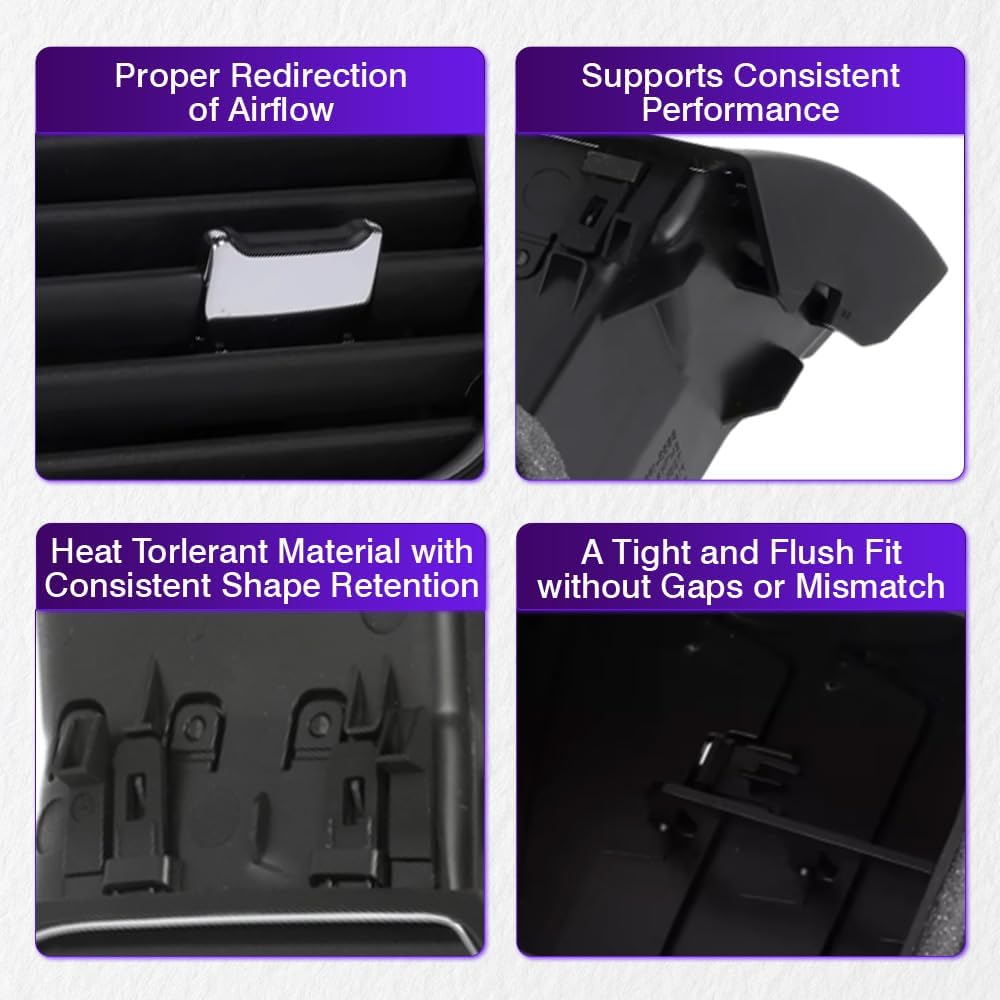 Proper Redirection of Airflow

Supports Consistent Performance

Heat Torlerant Material with Consistent Shape Retention

A Tight and Flush Fit without Gaps or Mismatch