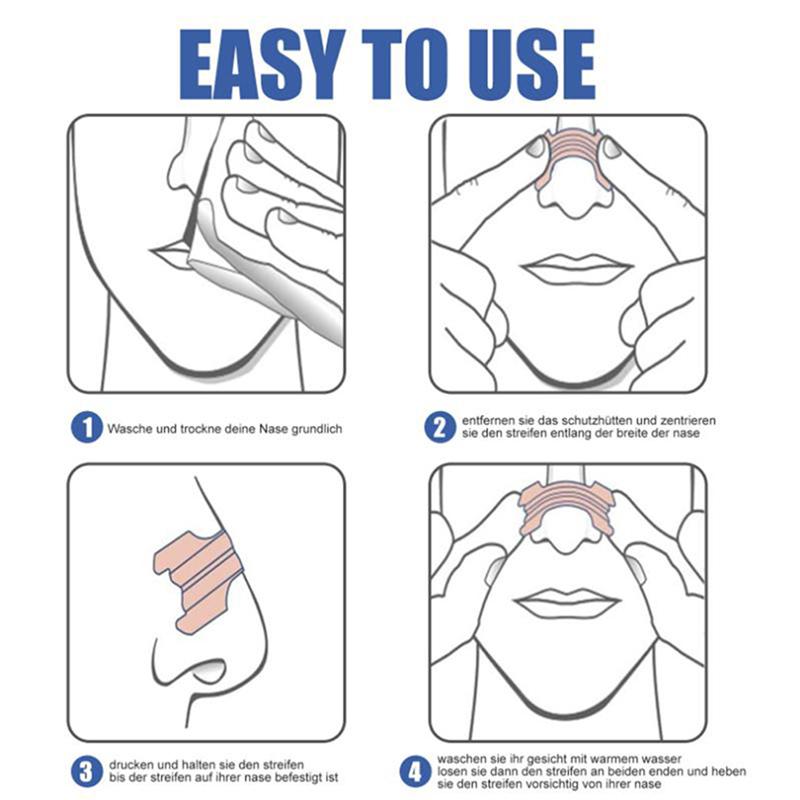 EASY TO USE

1 Wasche und trockne deine Nase grundlich

2 entfernen sie das schutzhütten und zentrieren sie den streifen entlang der breite der nase

3 drucken und halten sie den streifen bis der streifen auf ihrer nase befestigt ist

4 waschen sie ihr gesicht mit warmem wasser losen sie dann den streifen an beiden enden und heben sie den streifen vorsichtig von ihrer nase