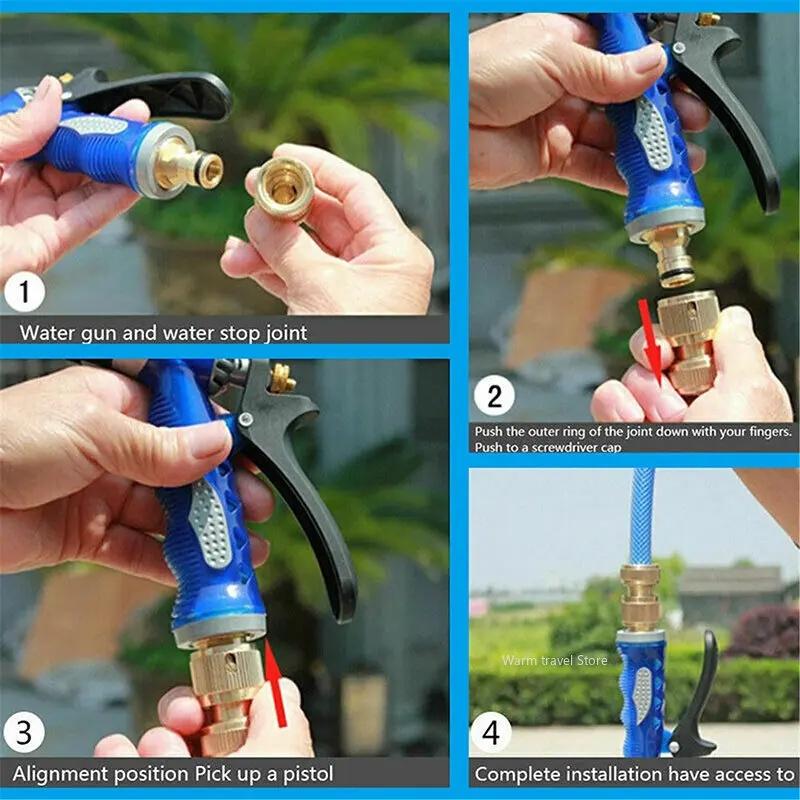 1
Water gun and water stop joint

2
Push the outer ring of the joint down with your fingers. Push to a screwdriver cap

3
Alignment position Pick up a pistol

Warm travel Store

4
Complete installation have access to