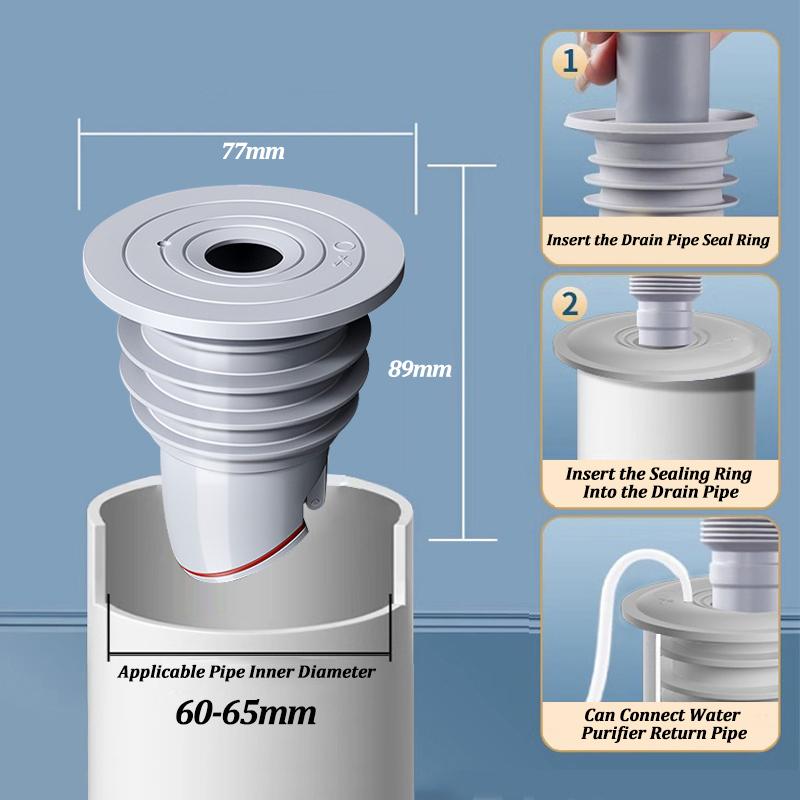 77mm

89mm

Applicable Pipe Inner Diameter

60-65mm

1

Insert the Drain Pipe Seal Ring

2

Insert the Sealing Ring Into the Drain Pipe

Can Connect Water Purifier Return Pipe