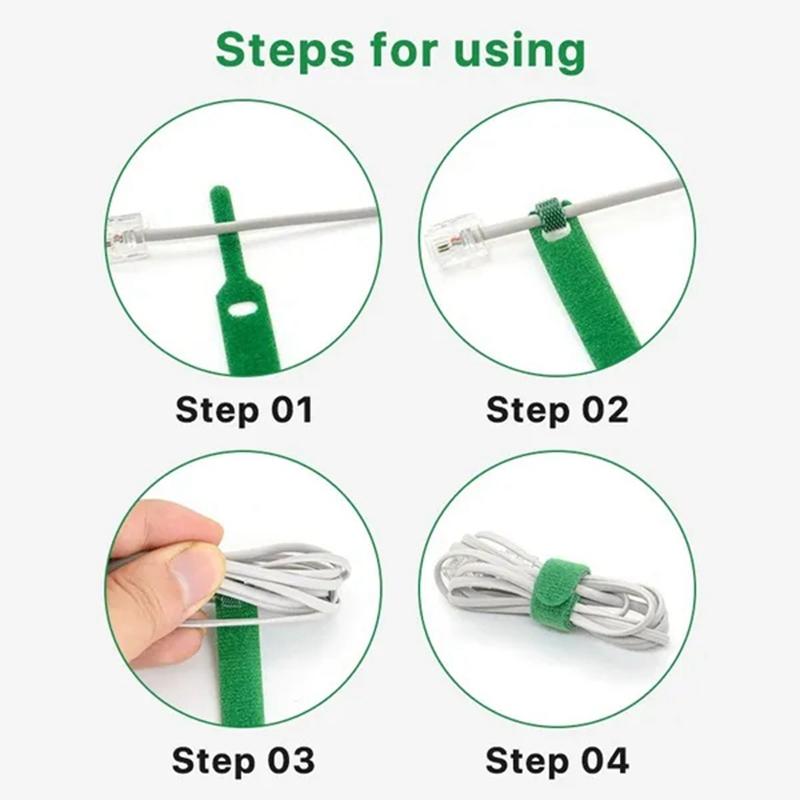 Steps for using

Step 01

Step 02

Step 03

Step 04