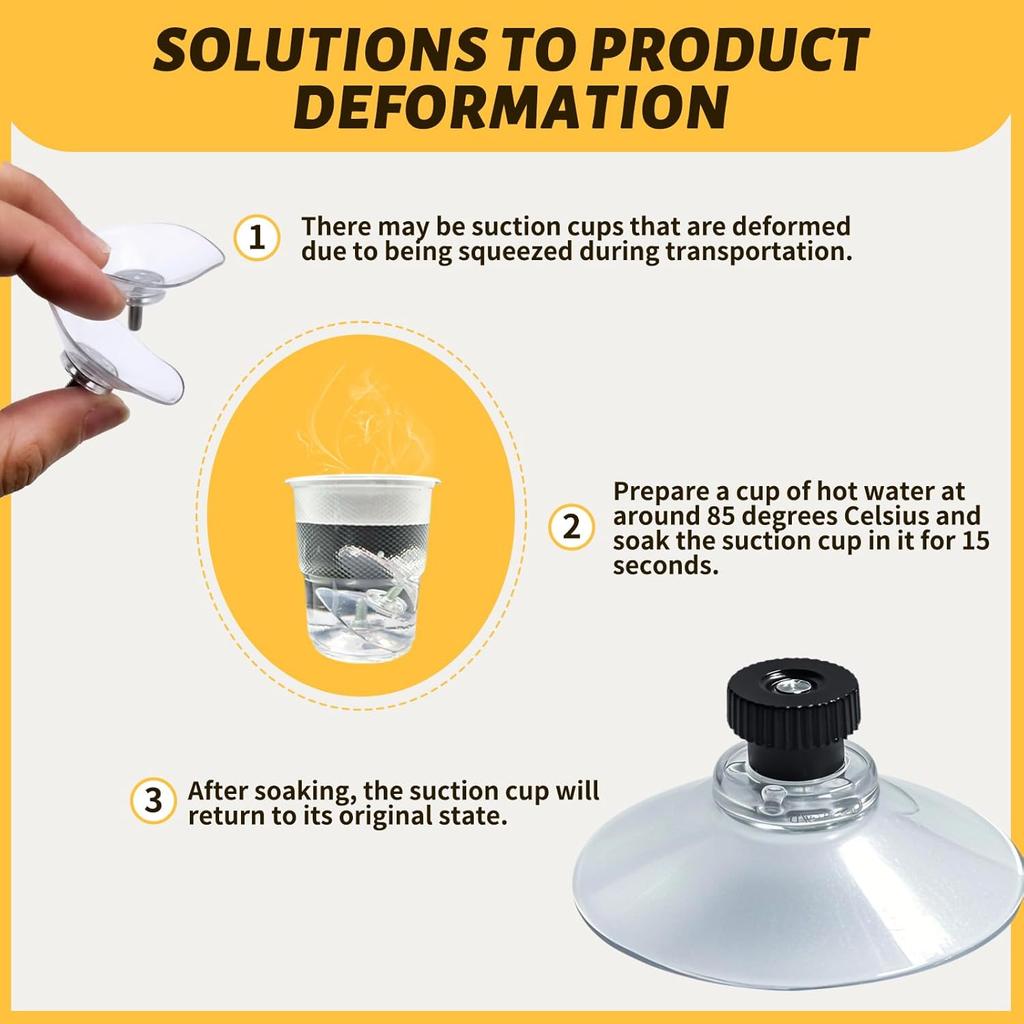 SOLUTIONS TO PRODUCT DEFORMATION

1 There may be suction cups that are deformed due to being squeezed during transportation.

2 Prepare a cup of hot water at around 85 degrees Celsius and soak the suction cup in it for 15 seconds.

3 After soaking, the suction cup will return to its original state.