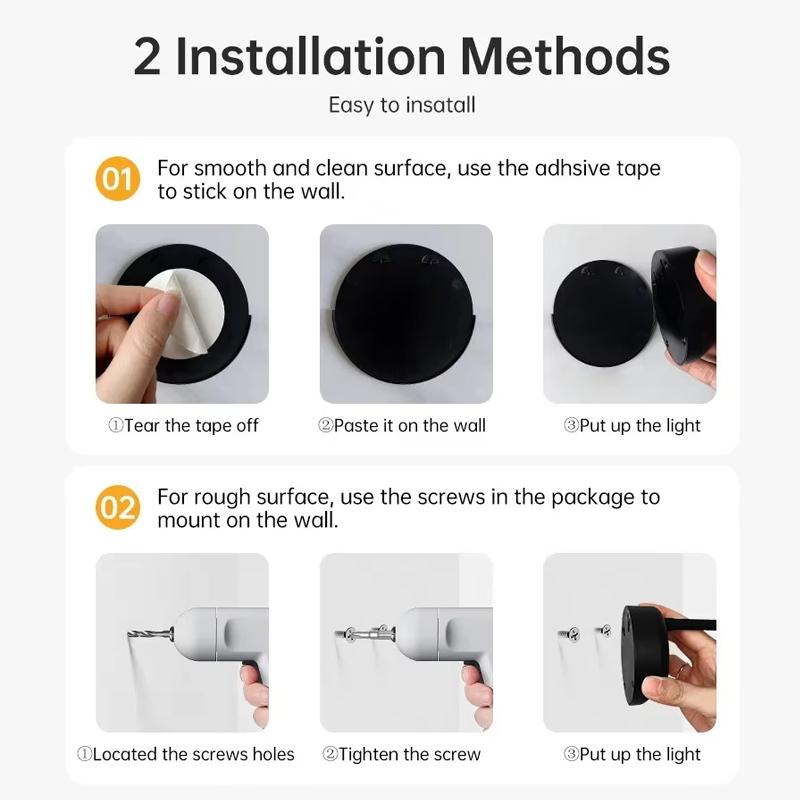 2 Installation Methods

Easy to insatall

01 For smooth and clean surface, use the adhsive tape to stick on the wall.

①Tear the tape off

②Paste it on the wall

③Put up the light

02 For rough surface, use the screws in the package to mount on the wall.

①Located the screws holes

②Tighten the screw

③Put up the light