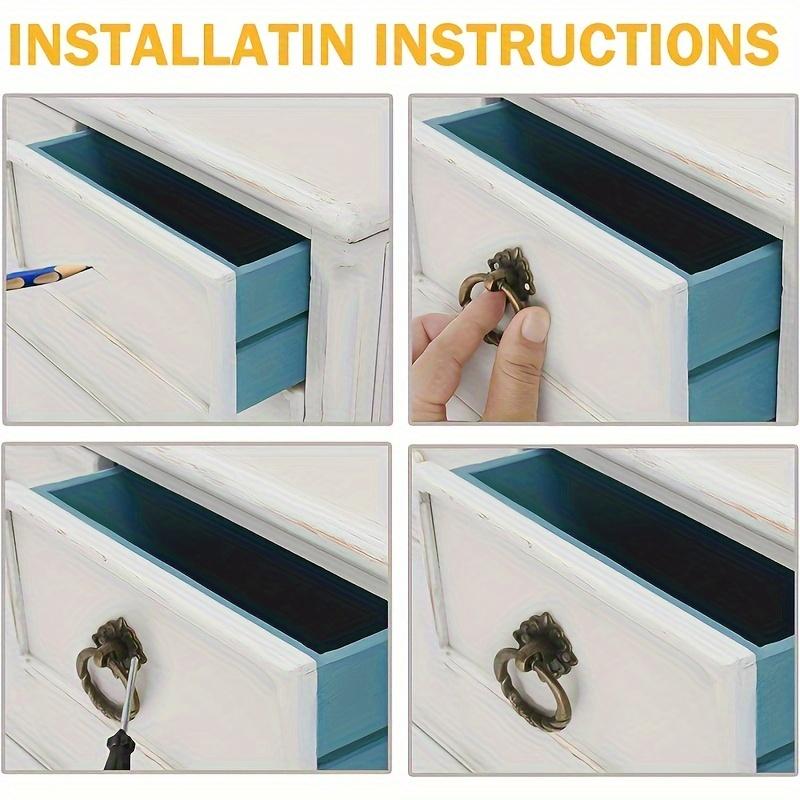 INSTALLATIN INSTRUCTIONS