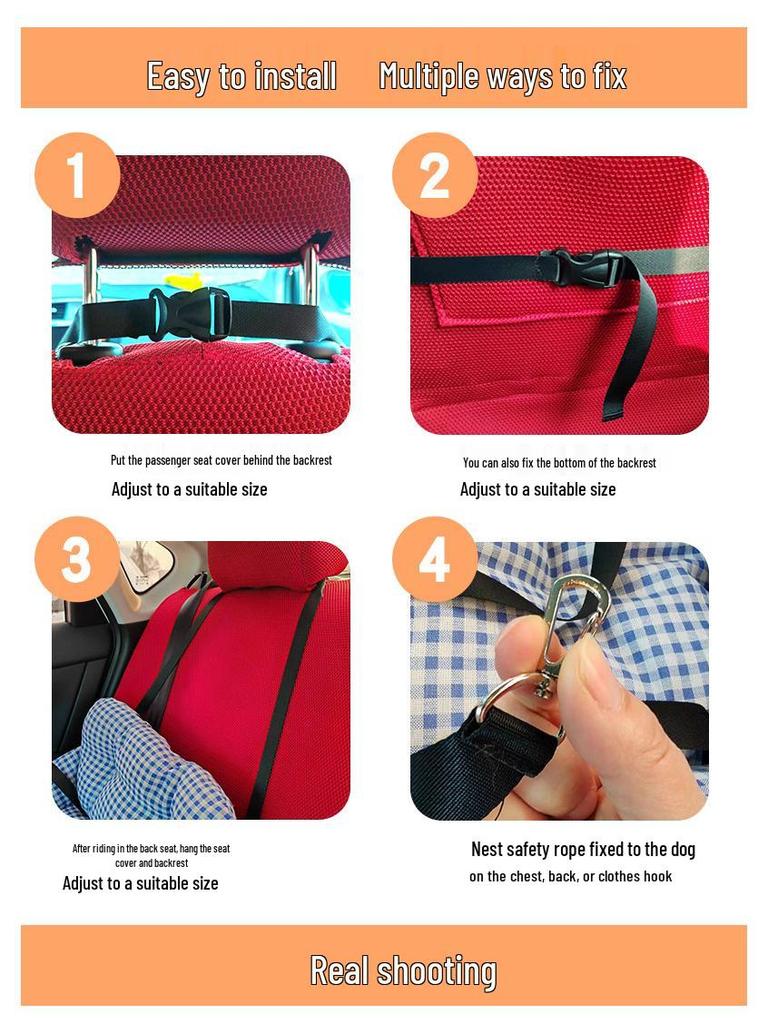 Easy to install Multiple ways to fix

1

Put the passenger seat cover behind the backrest

Adjust to a suitable size

2

You can also fix the bottom of the backrest

Adjust to a suitable size

3

After riding in the back seat, hang the seat cover and backrest

Adjust to a suitable size

4

Nest safety rope fixed to the dog

on the chest, back, or clothes hook

Real shooting