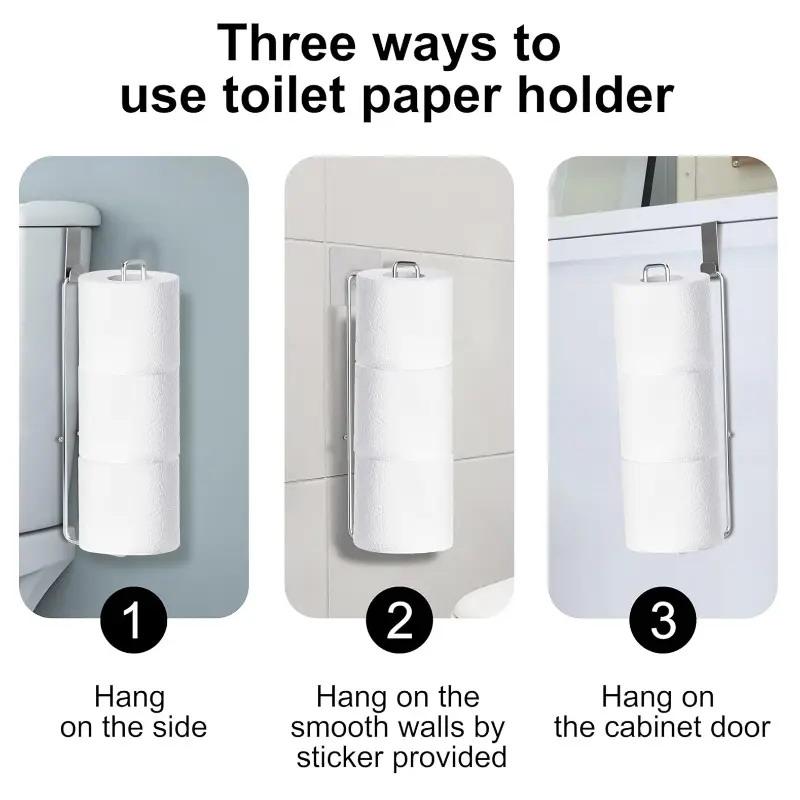 Three ways to use toilet paper holder

1

Hang on the side

2

Hang on the smooth walls by sticker provided

3

Hang on the cabinet door