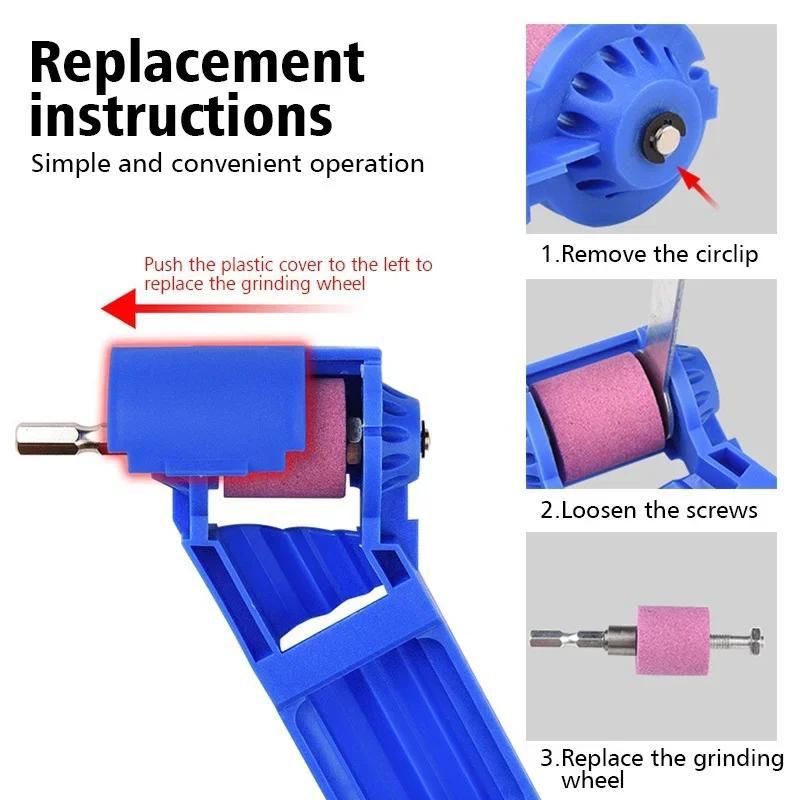 Replacement instructions

Simple and convenient operation

Push the plastic cover to the left to replace the grinding wheel

1.Remove the circlip

2.Loosen the screws

3.Replace the grinding wheel