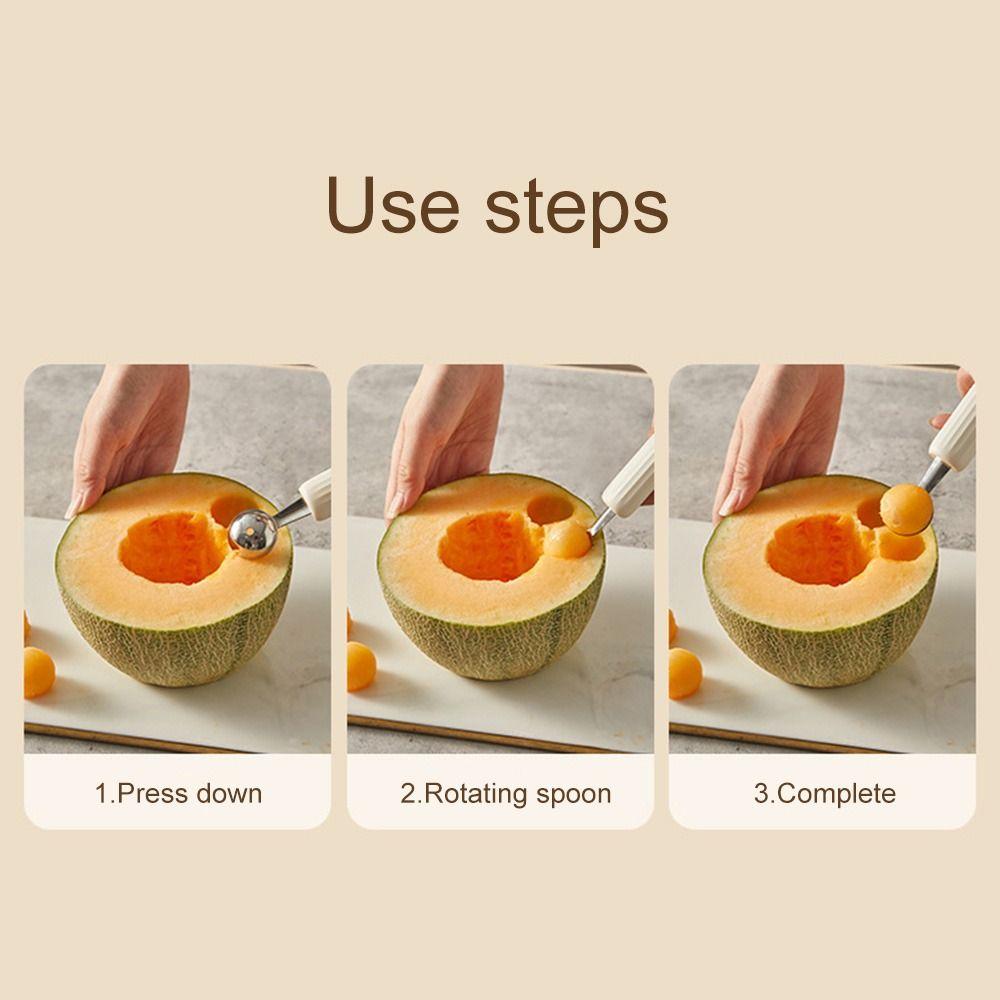 Use steps

1.Press down

2.Rotating spoon

3.Complete