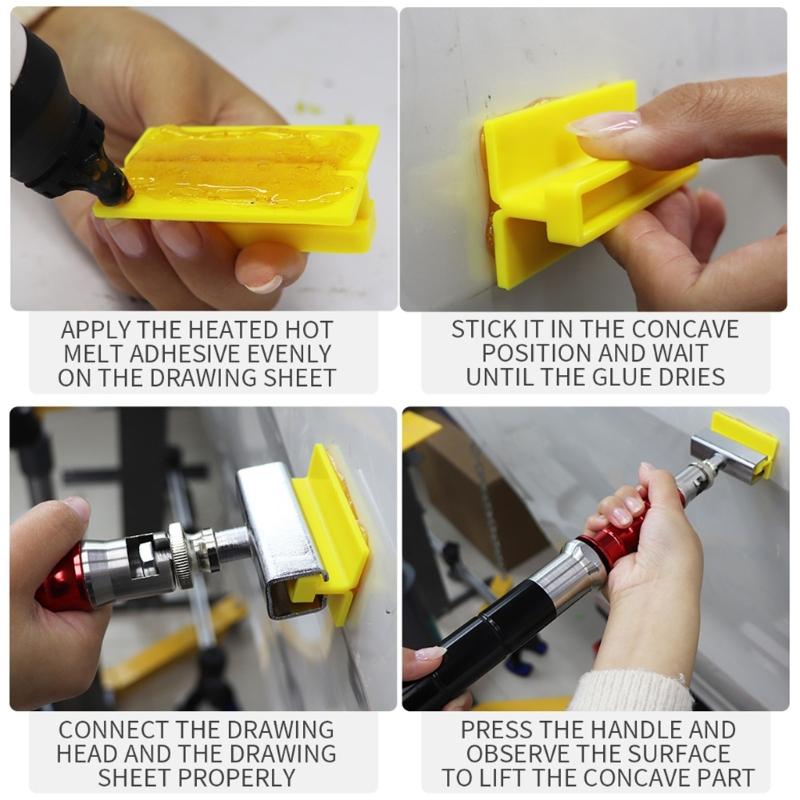 APPLY THE HEATED HOT MELT ADHESIVE EVENLY ON THE DRAWING SHEET

STICK IT IN THE CONCAVE POSITION AND WAIT UNTIL THE GLUE DRIES

CONNECT THE DRAWING HEAD AND THE DRAWING SHEET PROPERLY

PRESS THE HANDLE AND OBSERVE THE SURFACE TO LIFT THE CONCAVE PART