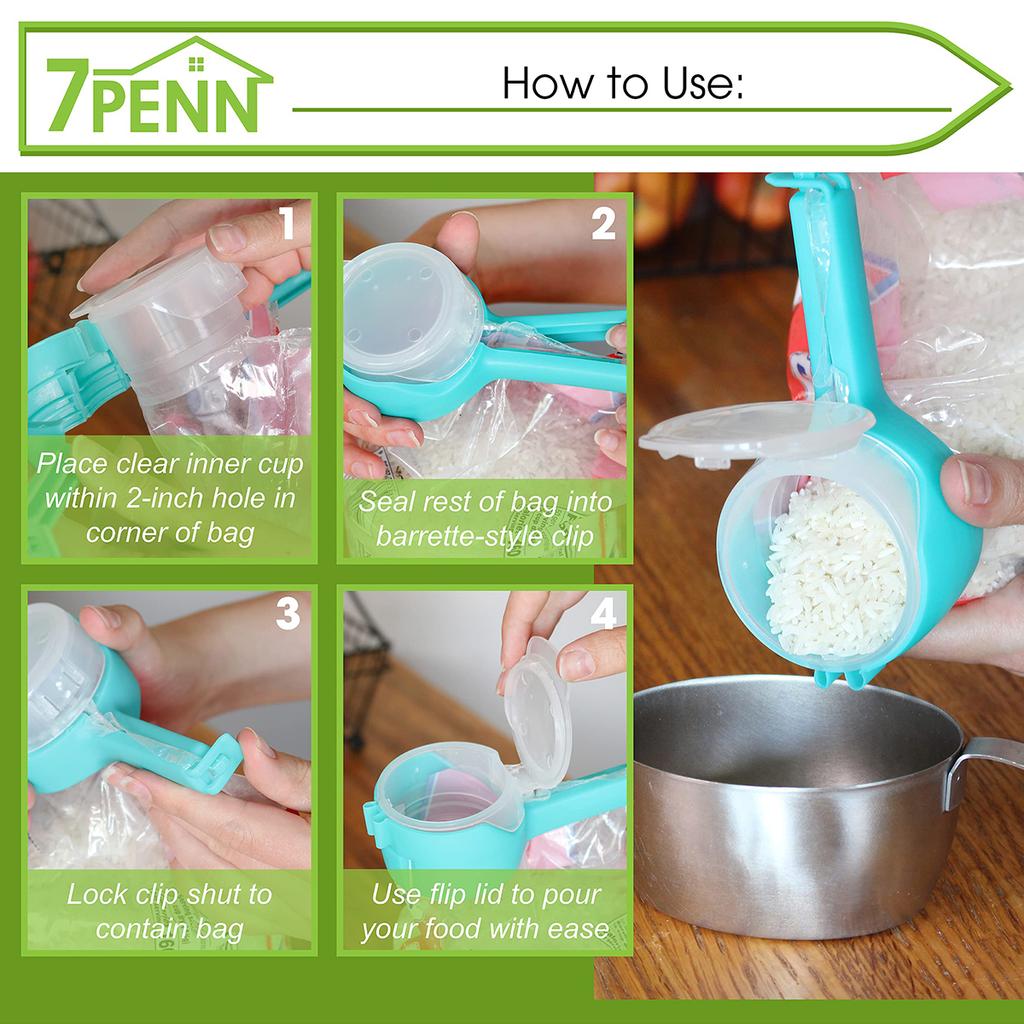 7PENN

How to Use:

1
Place clear inner cup within 2-inch hole in corner of bag

2
Seal rest of bag into barrette-style clip

3
Lock clip shut to contain bag

4
Use flip lid to pour your food with ease