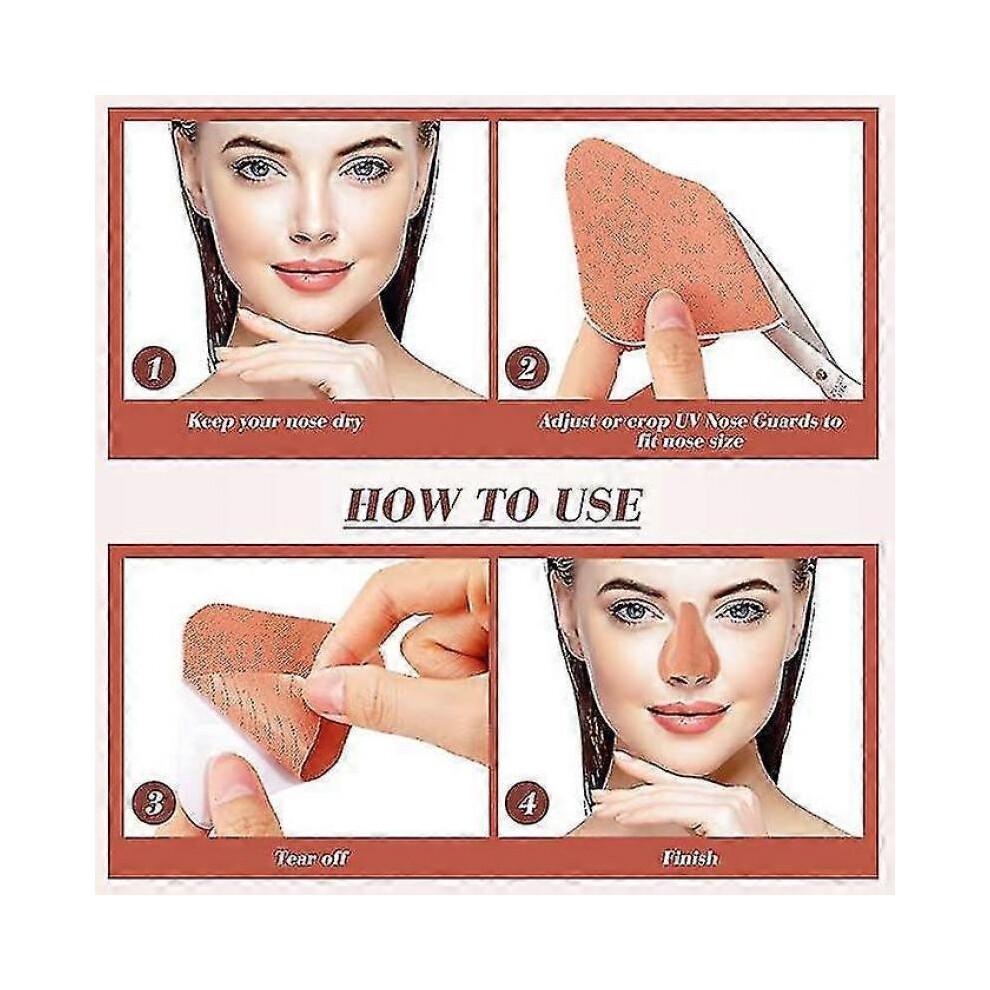 1
Keep your nose dry

2
Adjust or crop UV Nose Guards to fit nose size

HOW TO USE

3
Tear off

4
Finish