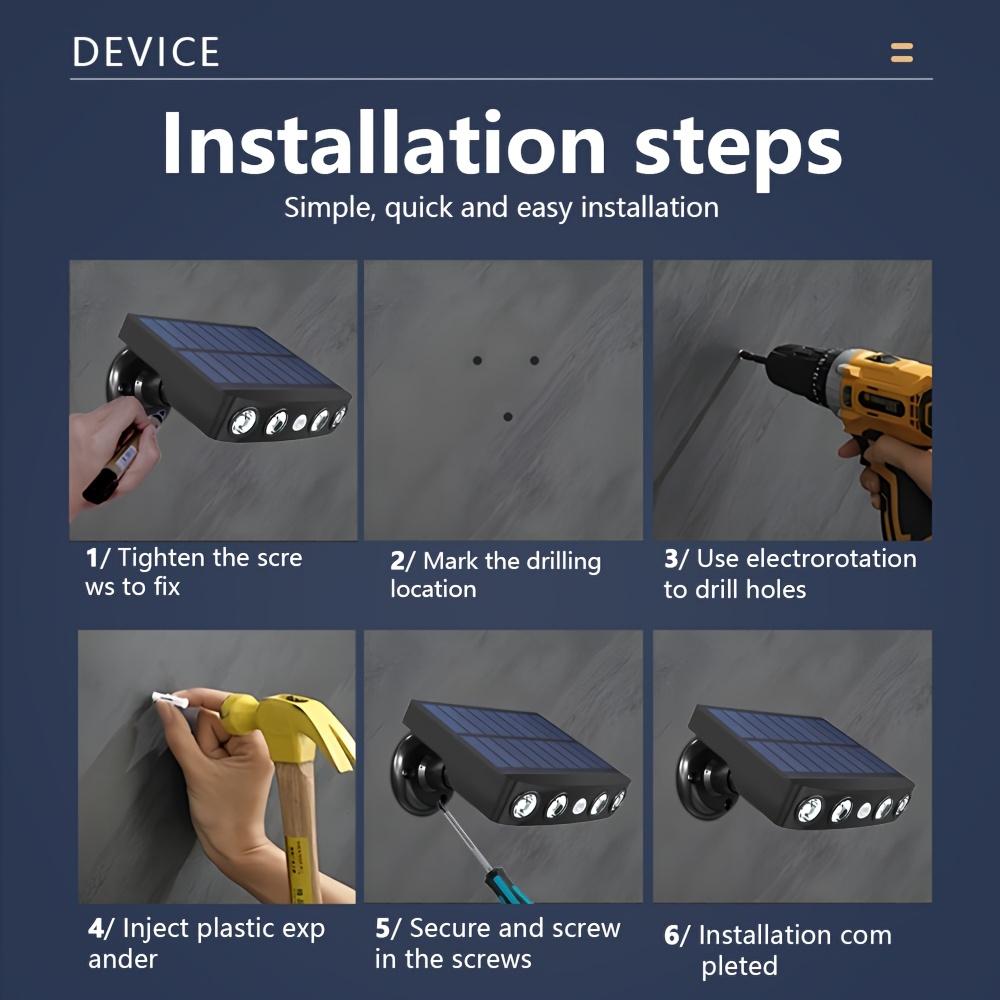 DEVICE

Installation steps

Simple, quick and easy installation

1/ Tighten the scre ws to fix

2/ Mark the drilling location

3/ Use electrorotation to drill holes

4/ Inject plastic exp ander

5/ Secure and screw in the screws

6/ Installation com pleted