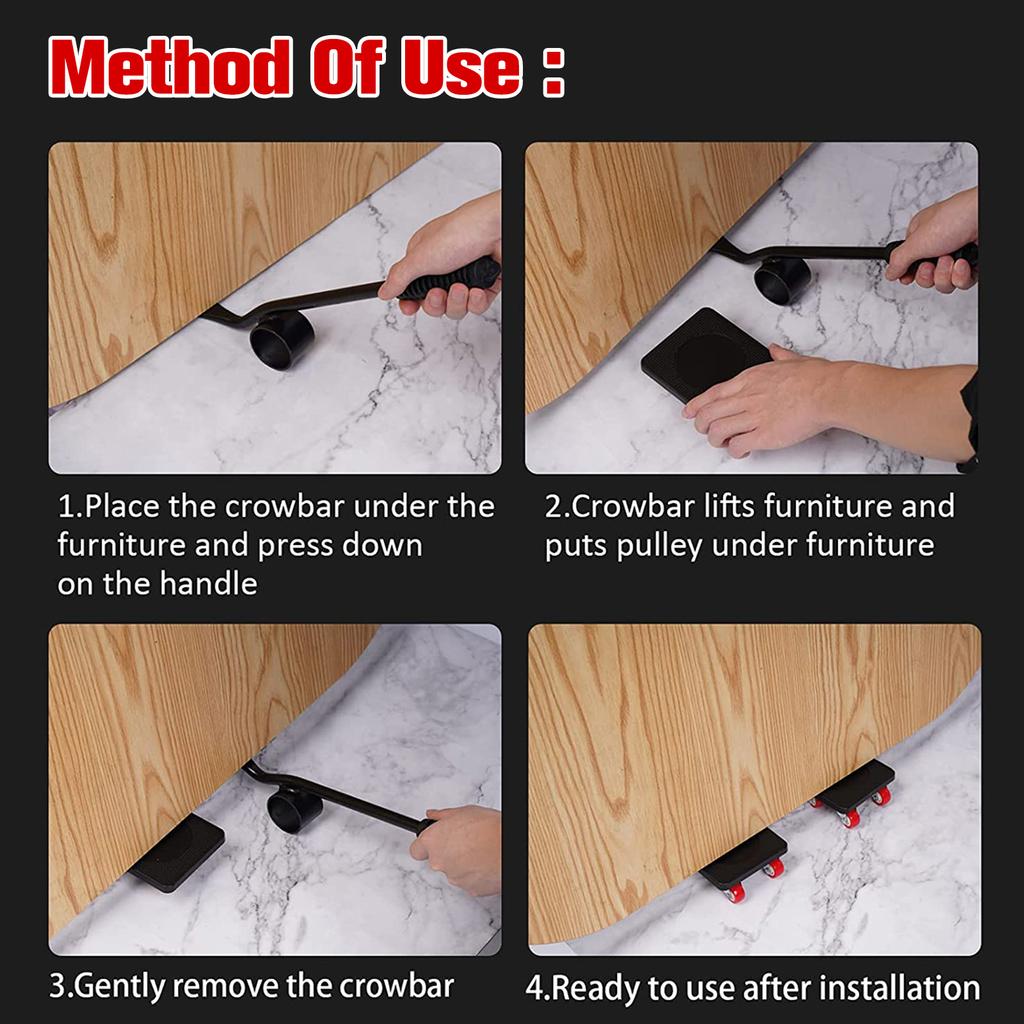 Method Of Use :

1.Place the crowbar under the furniture and press down on the handle

2.Crowbar lifts furniture and puts pulley under furniture

3.Gently remove the crowbar

4.Ready to use after installation