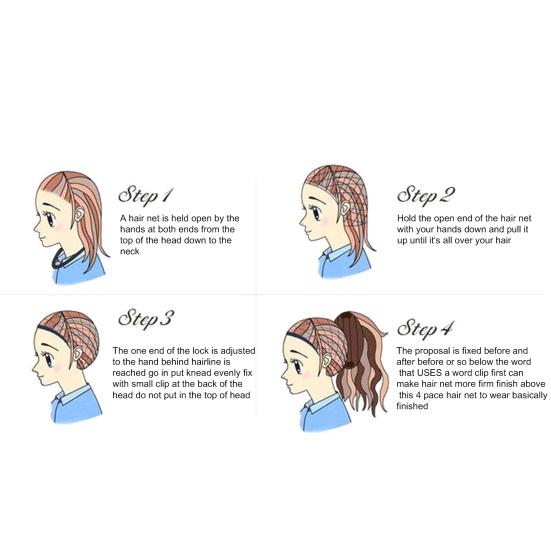 Step 1

A hair net is held open by the hands at both ends from the top of the head down to the neck

Step 2

Hold the open end of the hair net with your hands down and pull it up until it's all over your hair

Step 3

The one end of the lock is adjusted to the hand behind hairline is reached go in put knead evenly fix with small clip at the back of the head do not put in the top of head

Step 4

The proposal is fixed before and after before or so below the word that USES a word clip first can make hair net more firm finish above this 4 pace hair net to wear basically finished