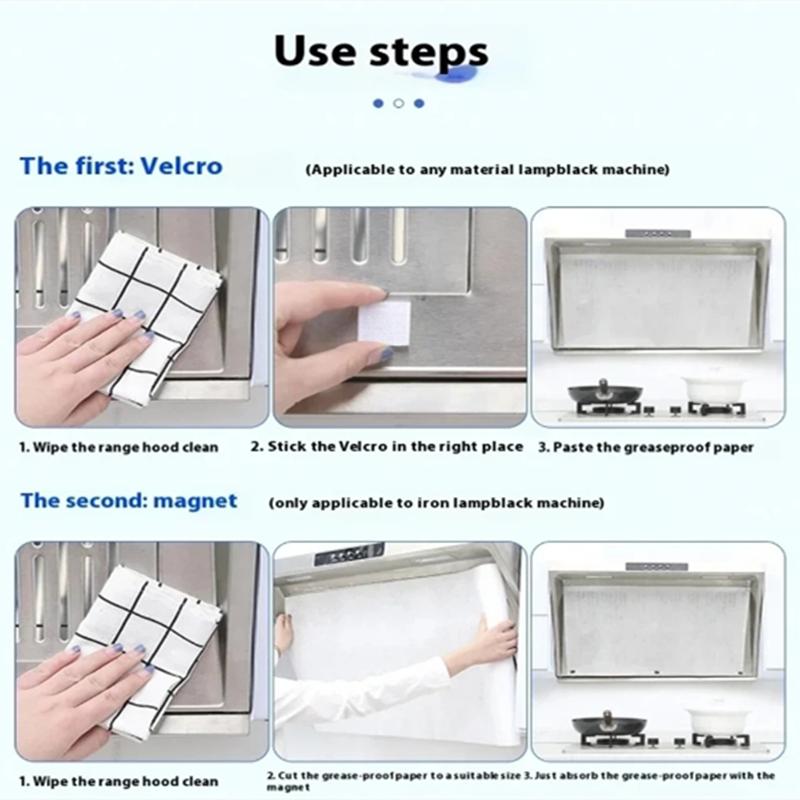 Use steps

The first: Velcro

(Applicable to any material lampblack machine)

1. Wipe the range hood clean

2. Stick the Velcro in the right place

3. Paste the greaseproof paper

The second: magnet

(only applicable to iron lampblack machine)

1. Wipe the range hood clean

2. Cut the grease-proof paper to a suitable size

3. Just absorb the grease-proof paper with the magnet