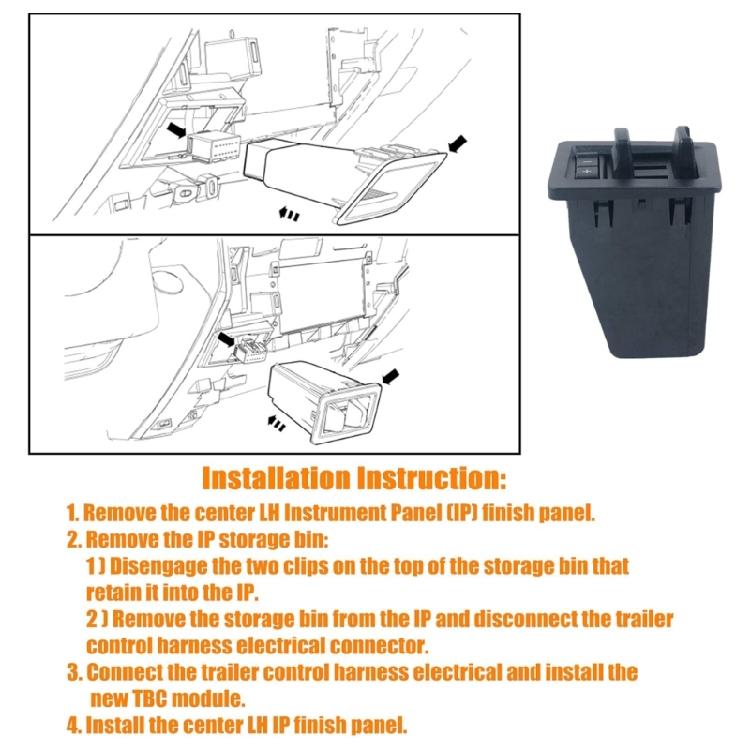 Installation Instruction:

1. Remove the center LH Instrument Panel (IP) finish panel.

2. Remove the IP storage bin:

1 ) Disengage the two clips on the top of the storage bin that retain it into the IP.

2 ) Remove the storage bin from the IP and disconnect the trailer control harness electrical connector.

3. Connect the trailer control harness electrical and install the new TBC module.

4. Install the center LH IP finish panel.