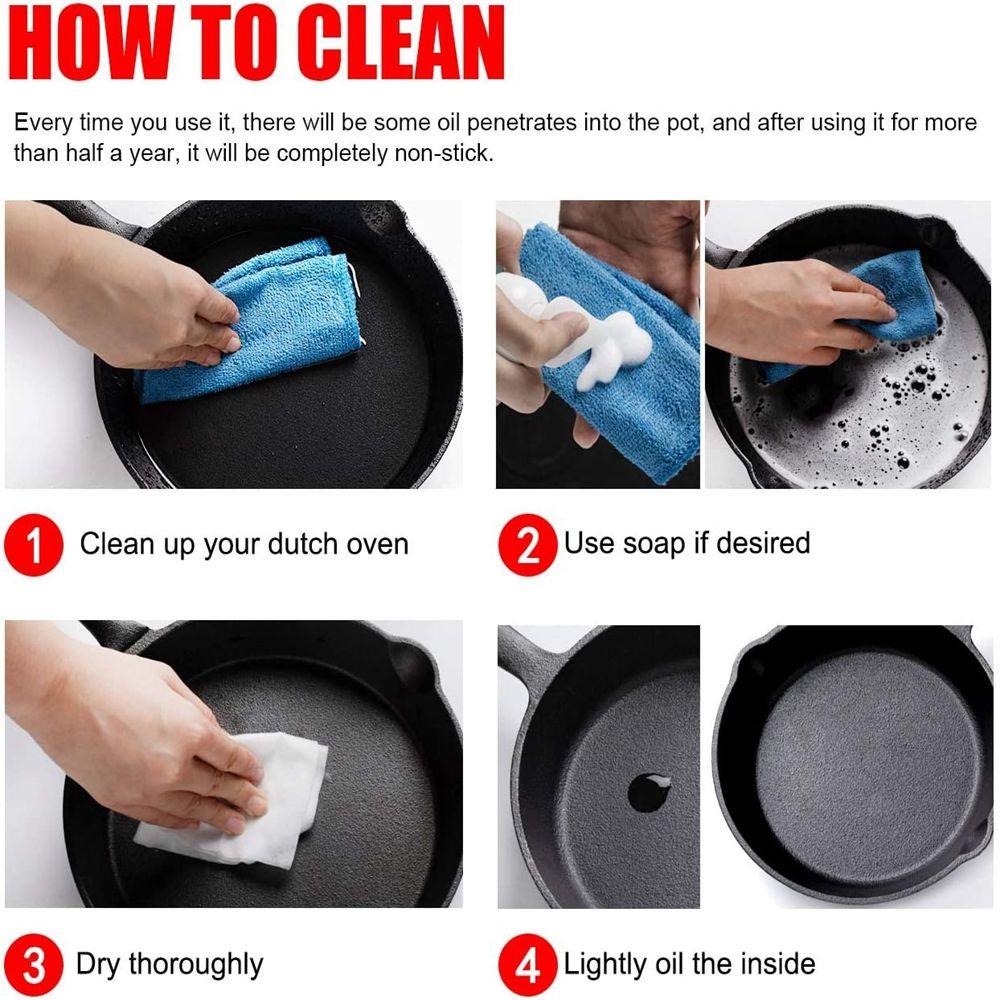 HOW TO CLEAN

Every time you use it, there will be some oil penetrates into the pot, and after using it for more than half a year, it will be completely non-stick.

1 Clean up your dutch oven

2 Use soap if desired

3 Dry thoroughly

4 Lightly oil the inside