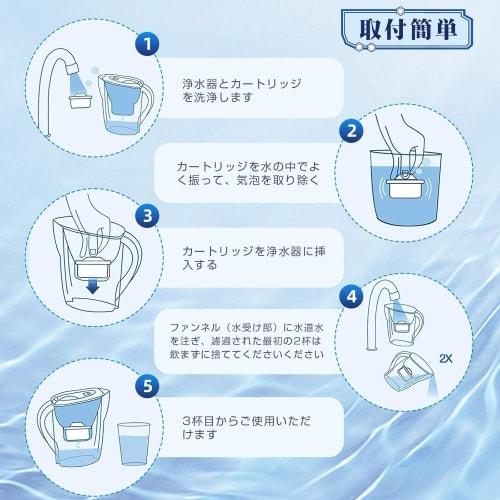 取付簡単

1

浄水器とカートリッジを洗浄します

2

カートリッジを水の中でよく振って、気泡を取り除く

3

カートリッジを浄水器に挿入する

4

ファンネル（水受け部）に水道水を注ぎ、濾過された最初の2杯は飲まずに捨ててくださいください

2X

5

3杯目からご使用いただけます