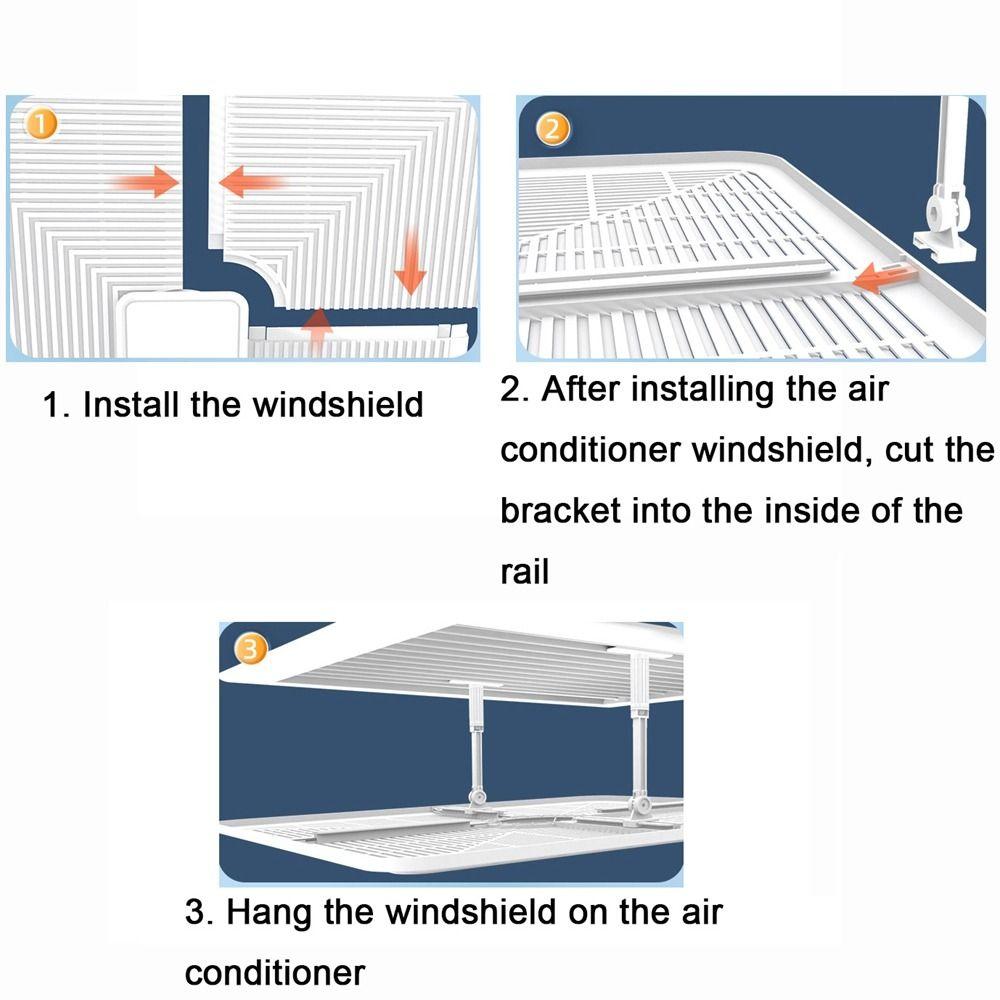 1

1. Install the windshield

2

2. After installing the air conditioner windshield, cut the bracket into the inside of the rail

3

3. Hang the windshield on the air conditioner