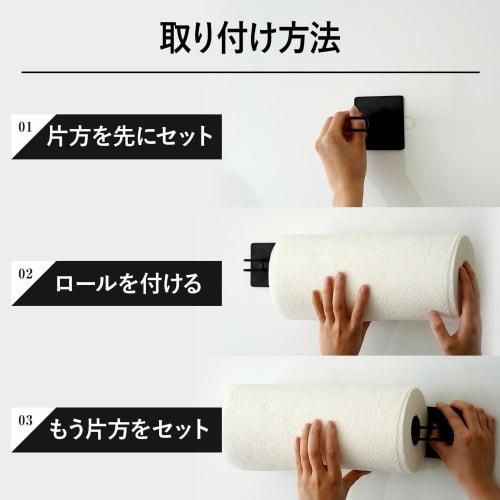 取り付け方法

01 片方を先にセット

02 ロールを付ける

03 もう片方をセット