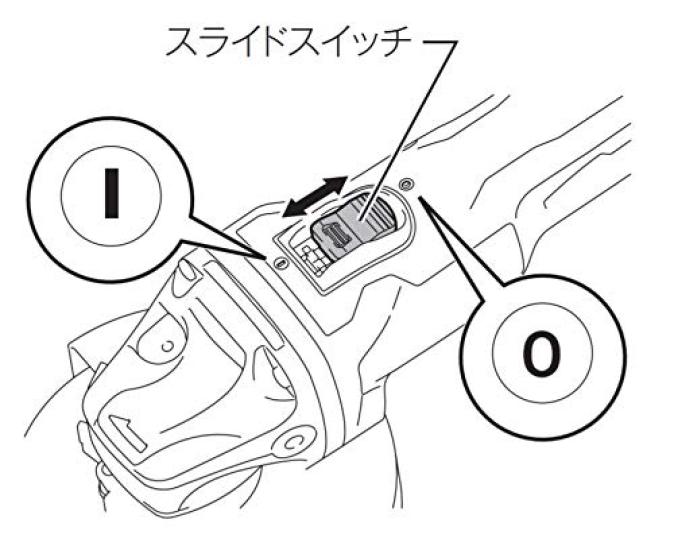 スライドスイッチ

I

O