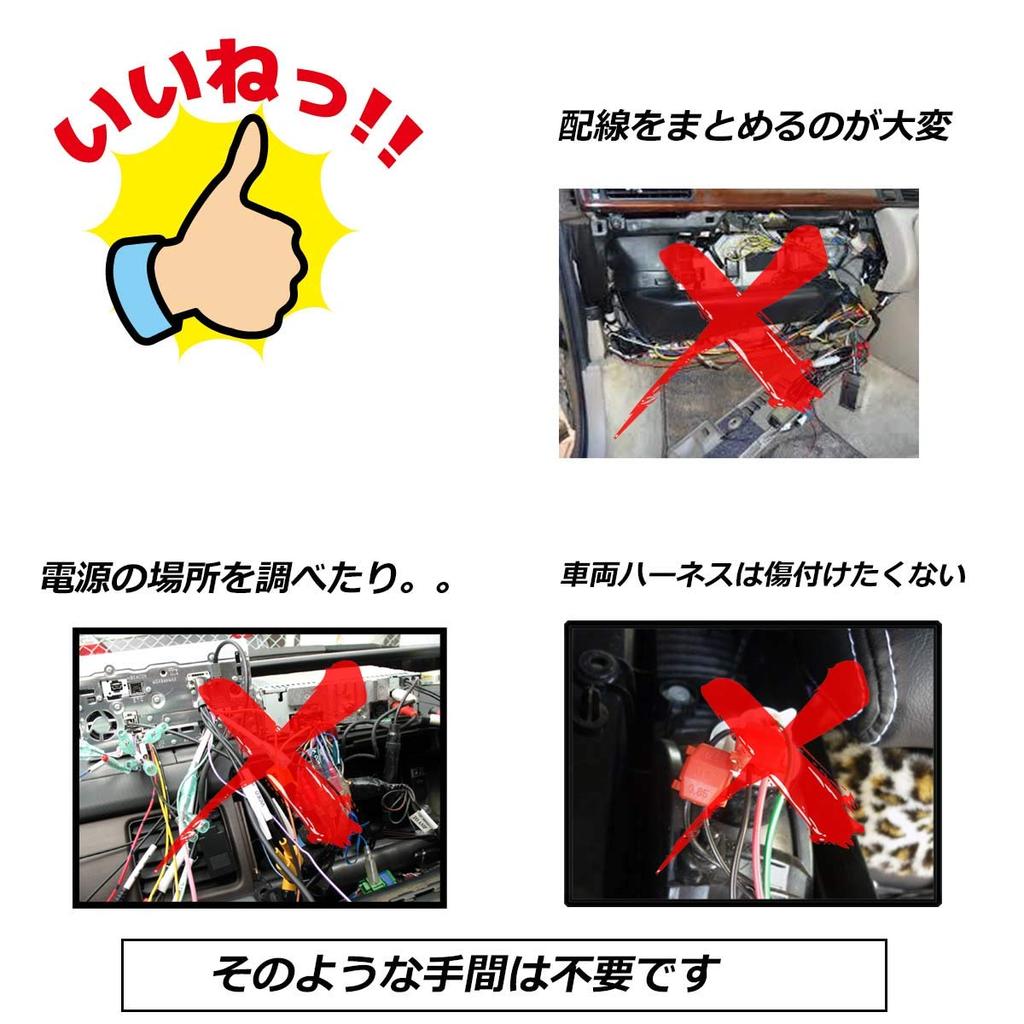 いいねっ!!

配線をまとめるのが大変

電源の場所を調べたり。。

車両ハーネスは傷付けたくない

そのような手間は不要です