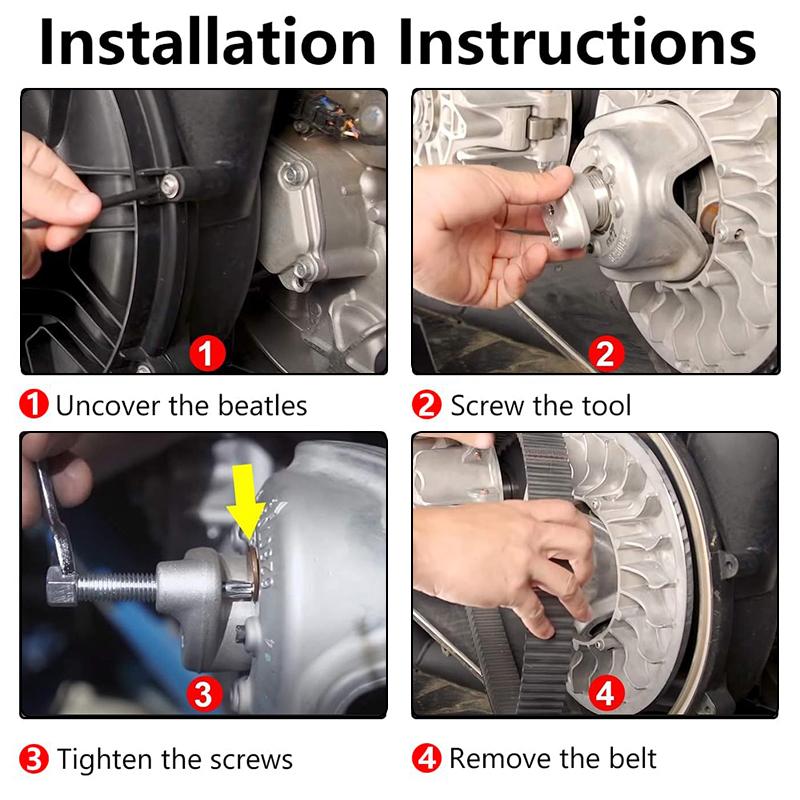 Installation Instructions

1

2

1 Uncover the beatles

2 Screw the tool

3

4

3 Tighten the screws

4 Remove the belt