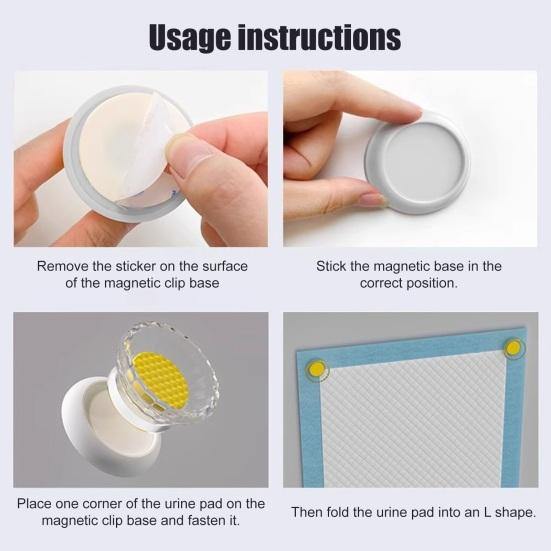 Usage instructions

Remove the sticker on the surface of the magnetic clip base

Stick the magnetic base in the correct position.

Place one corner of the urine pad on the magnetic clip base and fasten it.

Then fold the urine pad into an L shape.