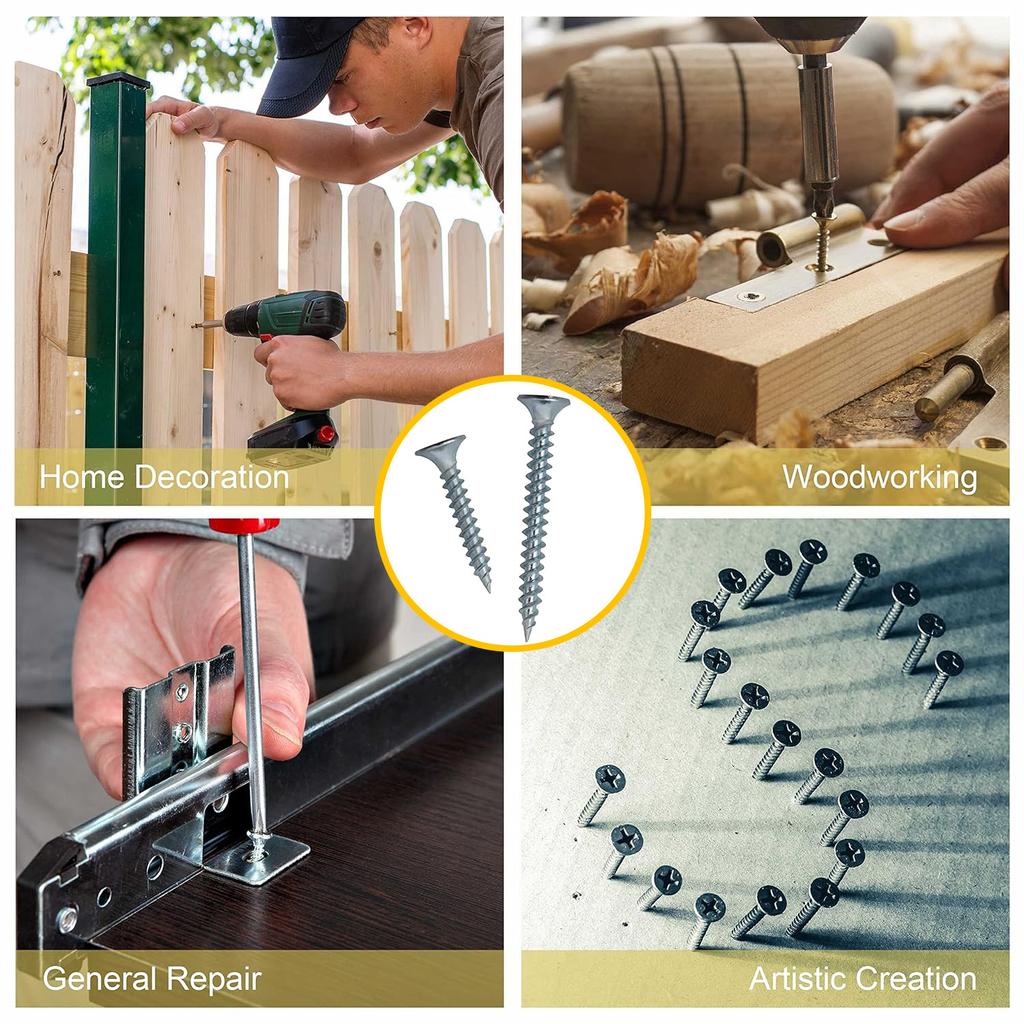 Home Decoration

Woodworking

General Repair

Artistic Creation