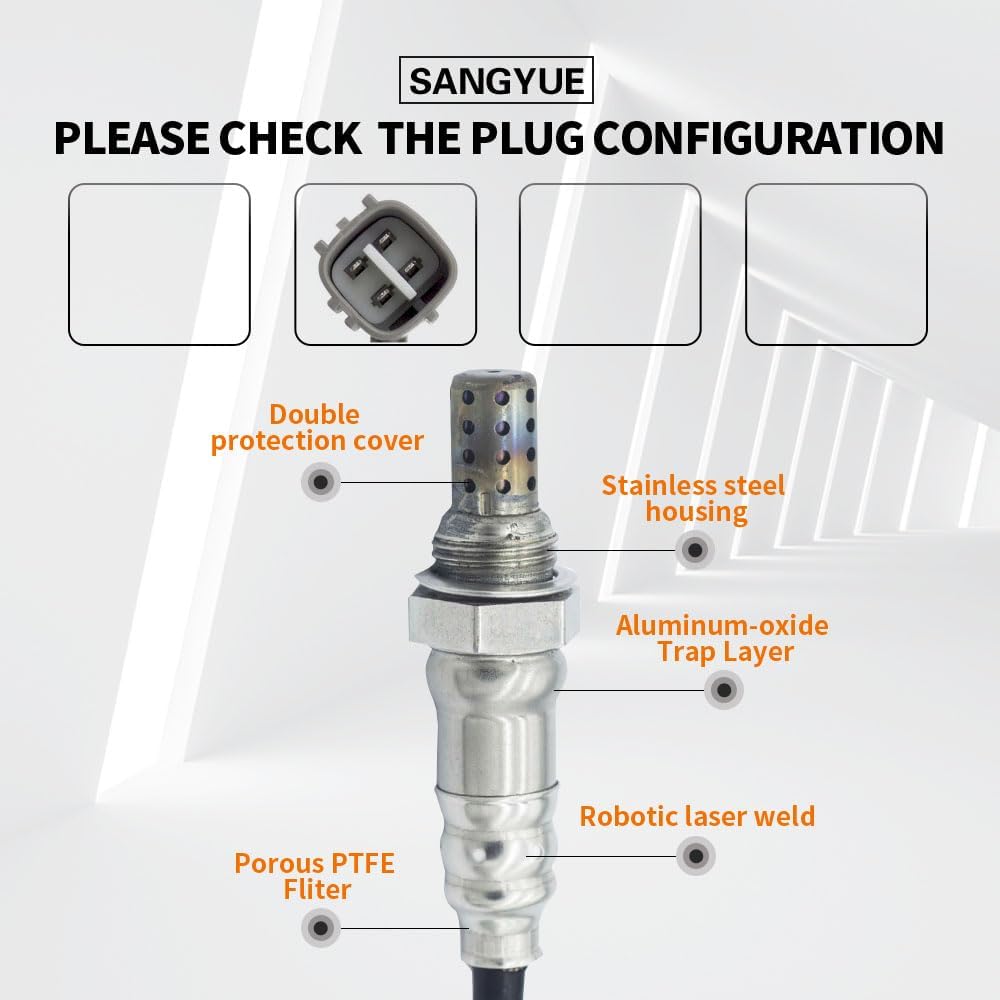 SANGYUE

PLEASE CHECK THE PLUG CONFIGURATION

Double protection cover

Stainless steel housing

Aluminum-oxide Trap Layer

Robotic laser weld

Porous PTFE Fliter