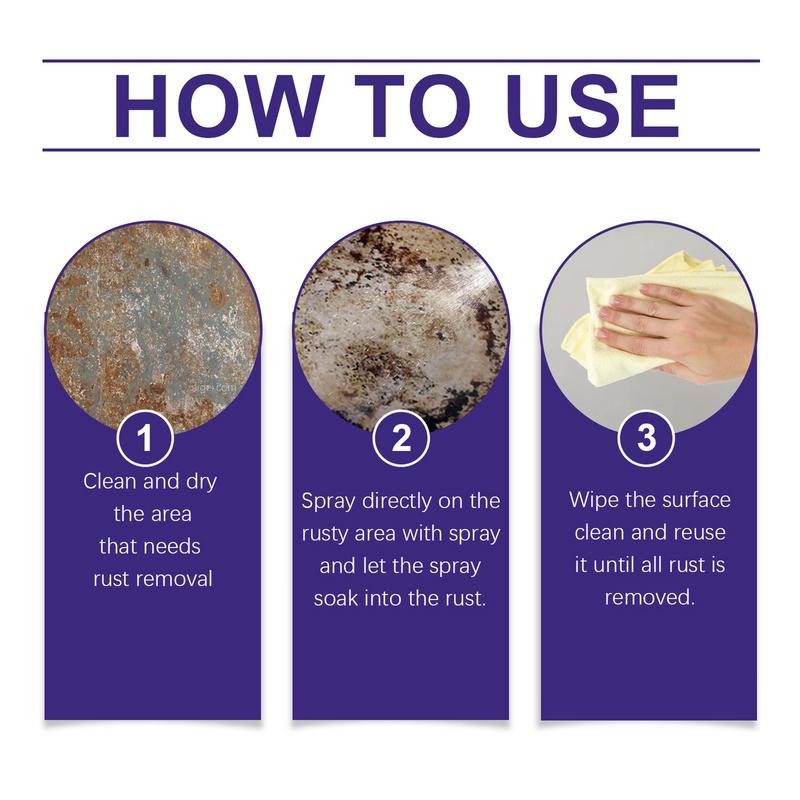 HOW TO USE

1
Clean and dry the area that needs rust removal

2
Spray directly on the rusty area with spray and let the spray soak into the rust.

3
Wipe the surface clean and reuse it until all rust is removed.