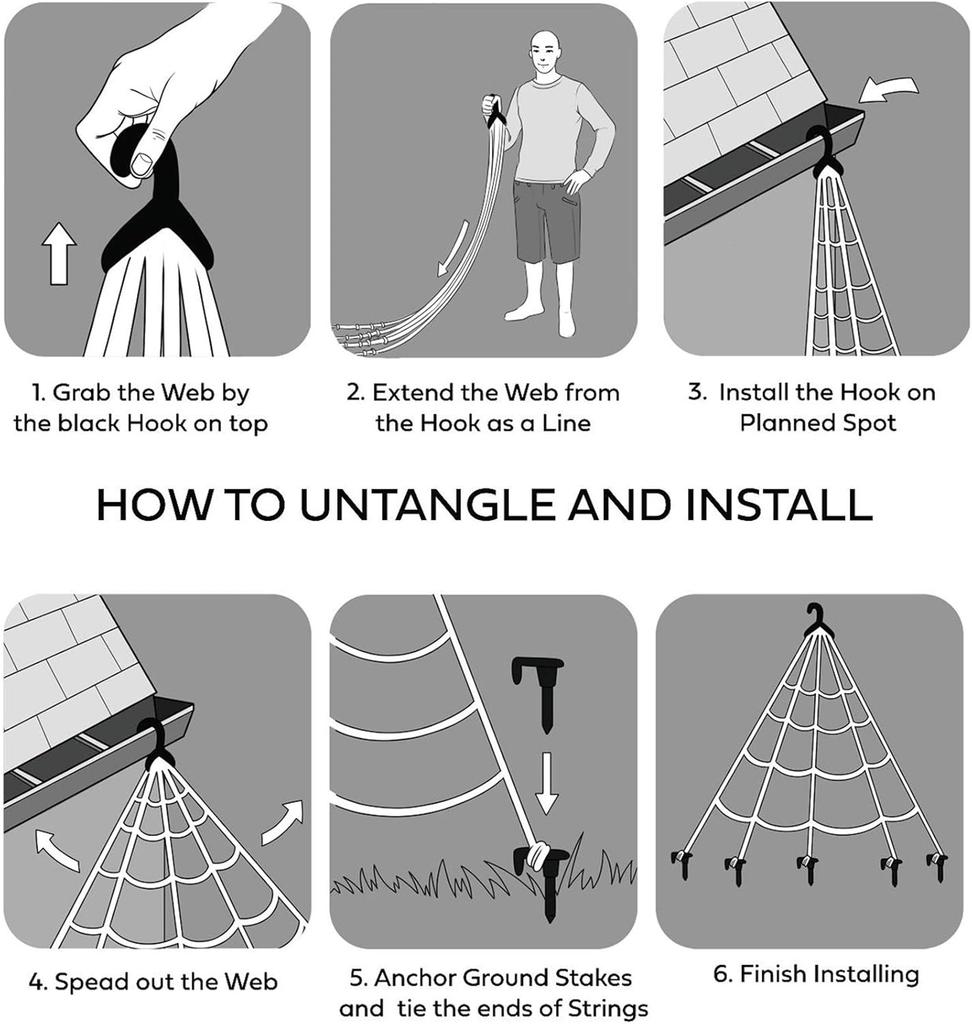 1. Grab the Web by the black Hook on top

2. Extend the Web from the Hook as a Line

3. Install the Hook on Planned Spot

HOW TO UNTANGLE AND INSTALL

4. Spead out the Web

5. Anchor Ground Stakes and tie the ends of Strings

6. Finish Installing