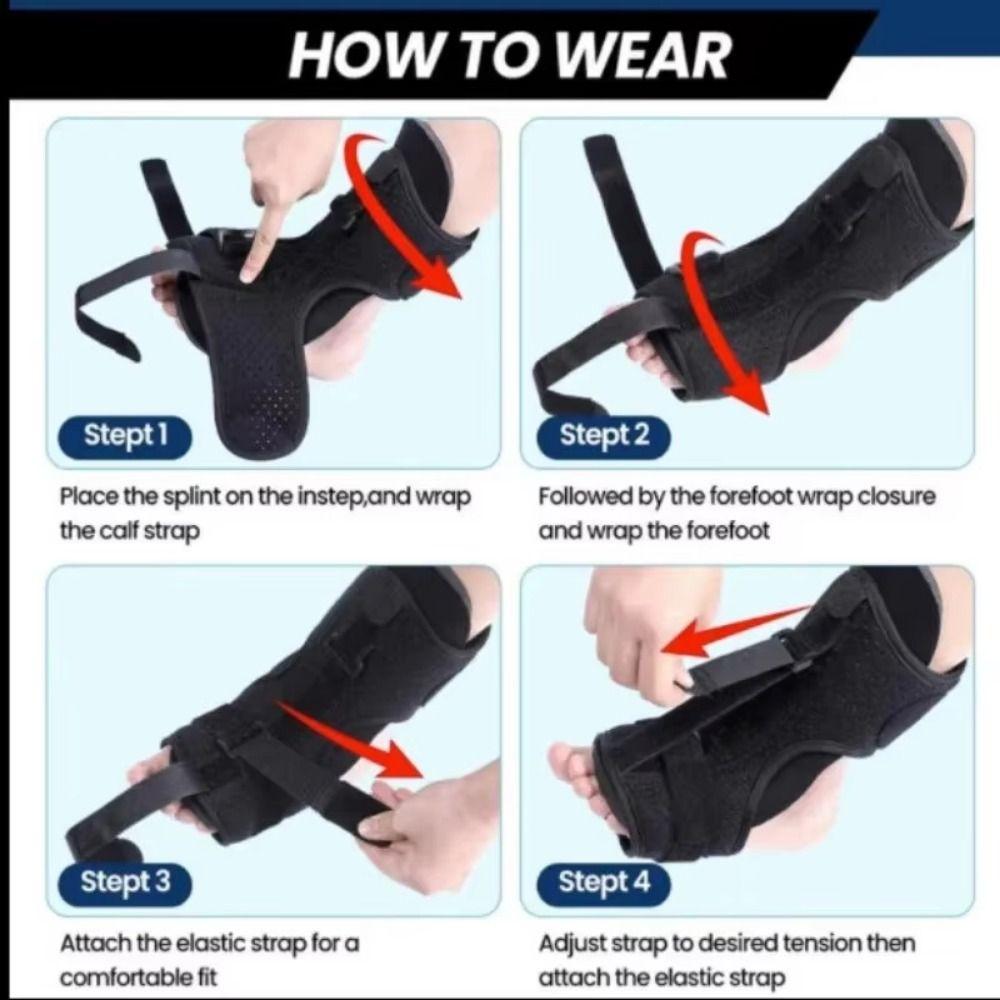 HOW TO WEAR

Stept 1

Place the splint on the instep,and wrap the calf strap

Stept 2

Followed by the forefoot wrap closure and wrap the forefoot

Stept 3

Attach the elastic strap for a comfortable fit

Stept 4

Adjust strap to desired tension then attach the elastic strap