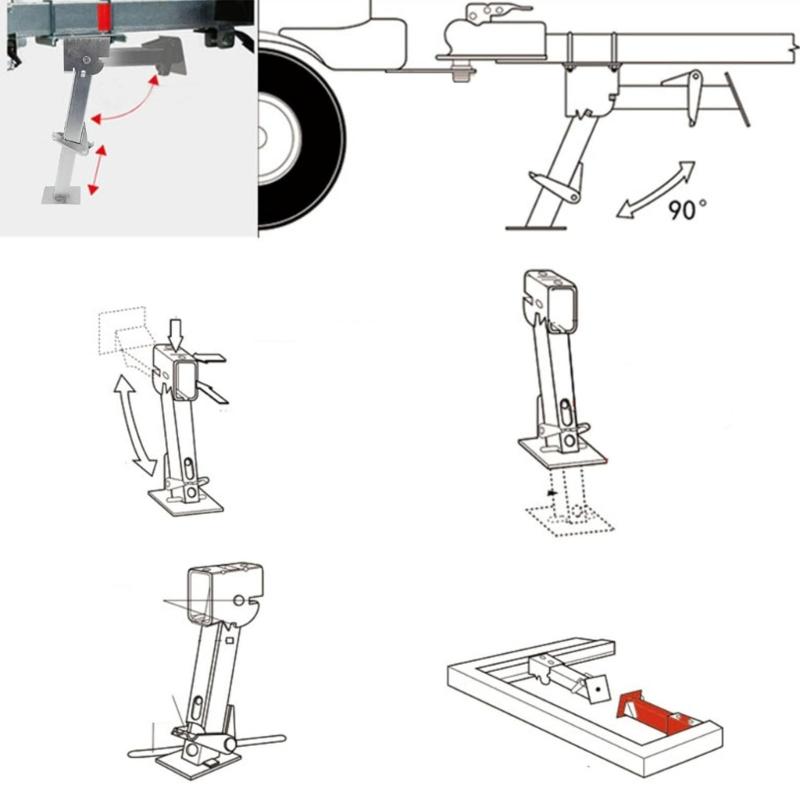 90°