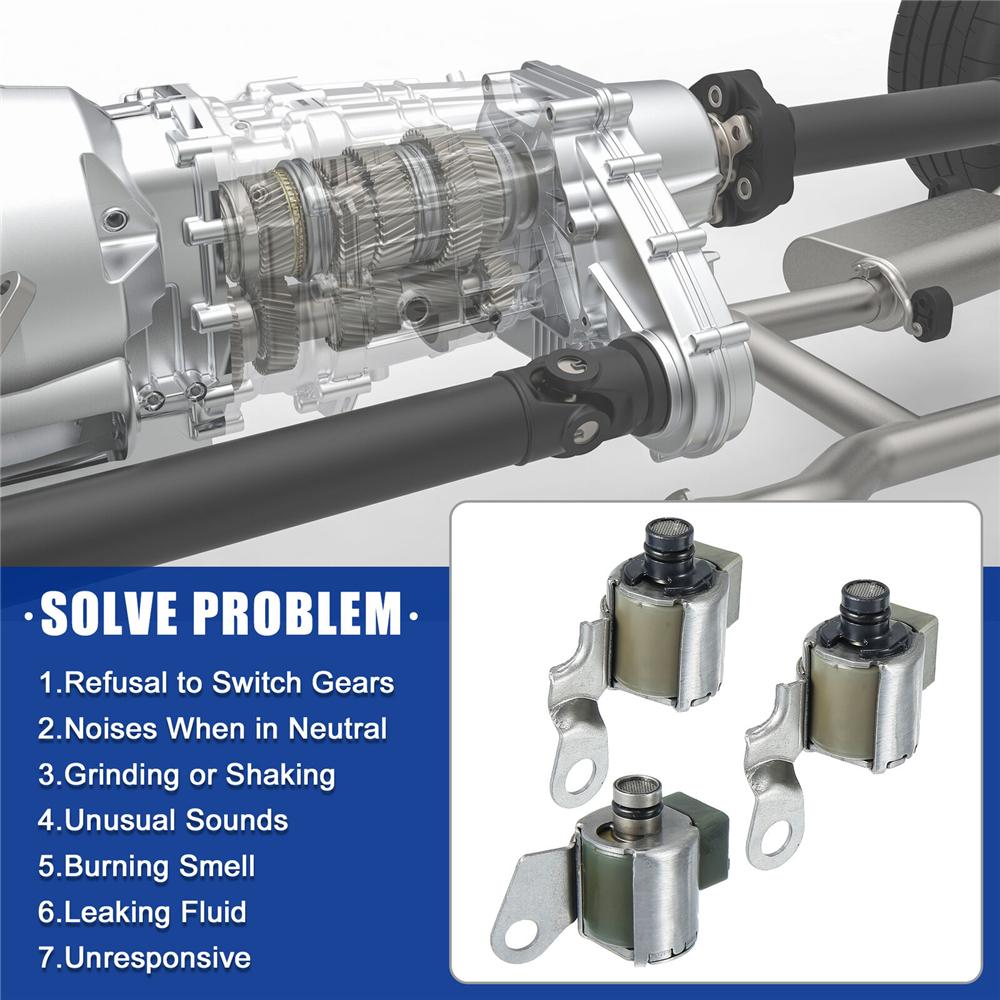 ·SOLVE PROBLEM·

1.Refusal to Switch Gears
2.Noises When in Neutral
3.Grinding or Shaking
4.Unusual Sounds
5.Burning Smell
6.Leaking Fluid
7.Unresponsive